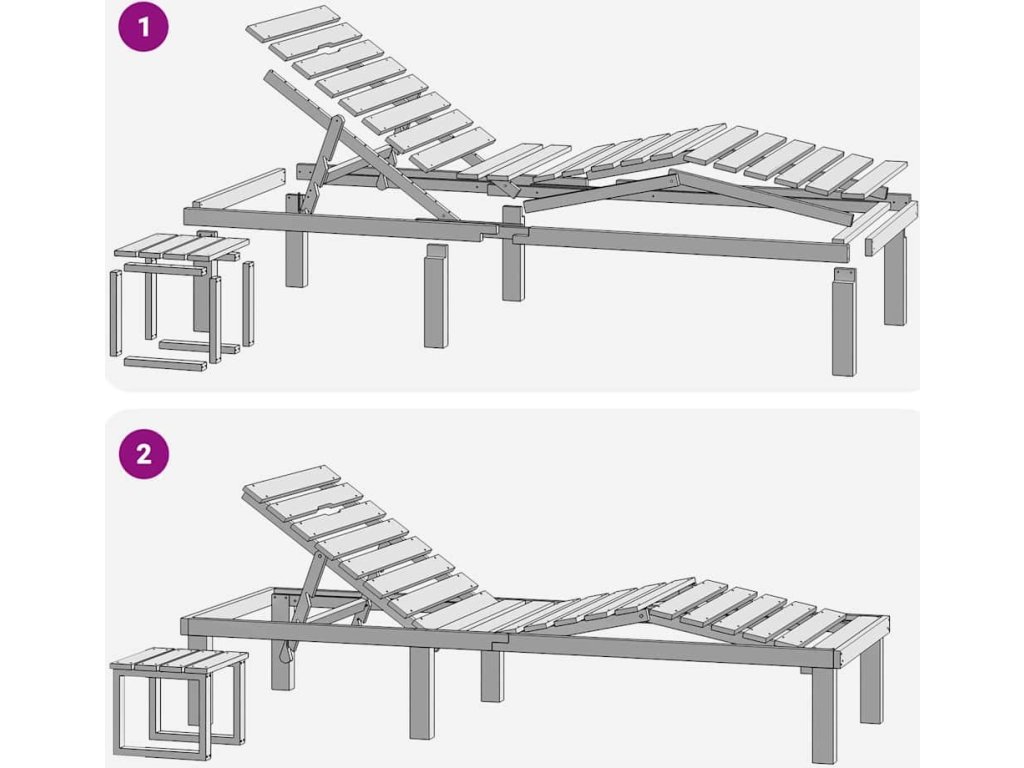 1

2