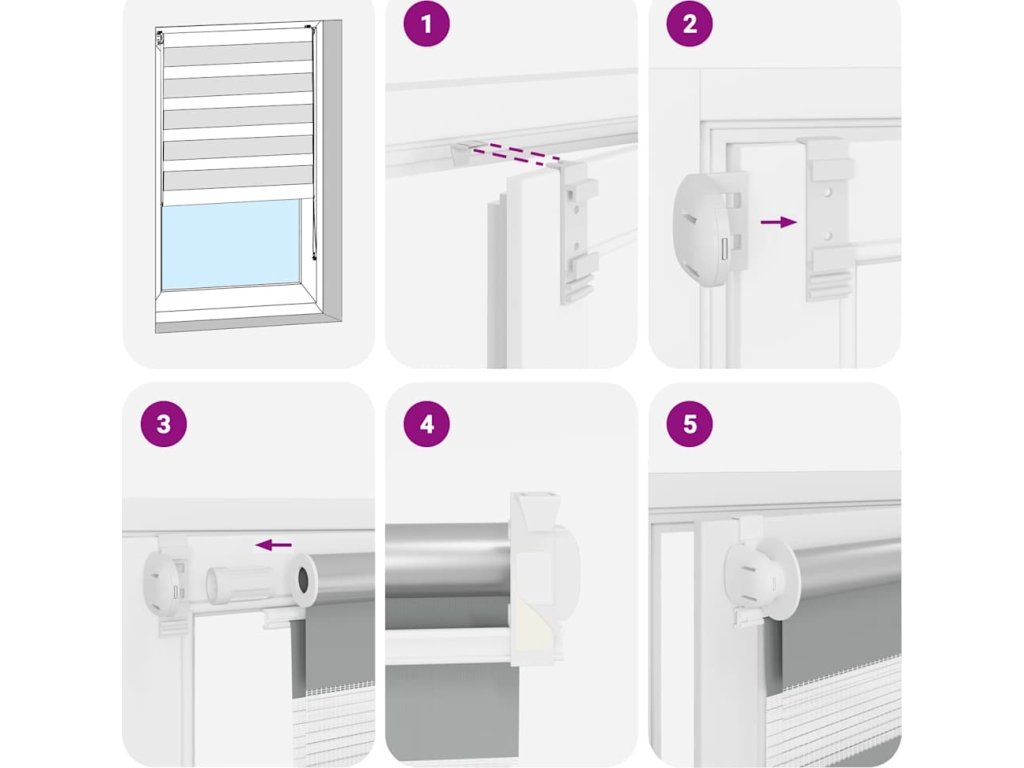 1

2

3

4

5