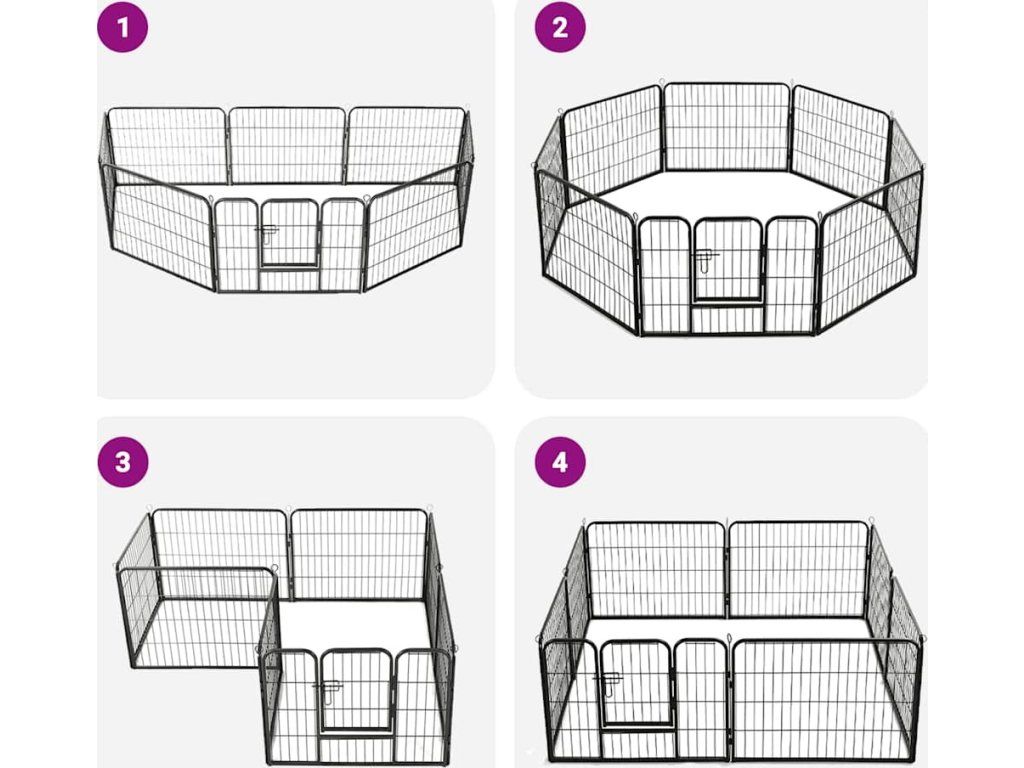 1

2

3

4