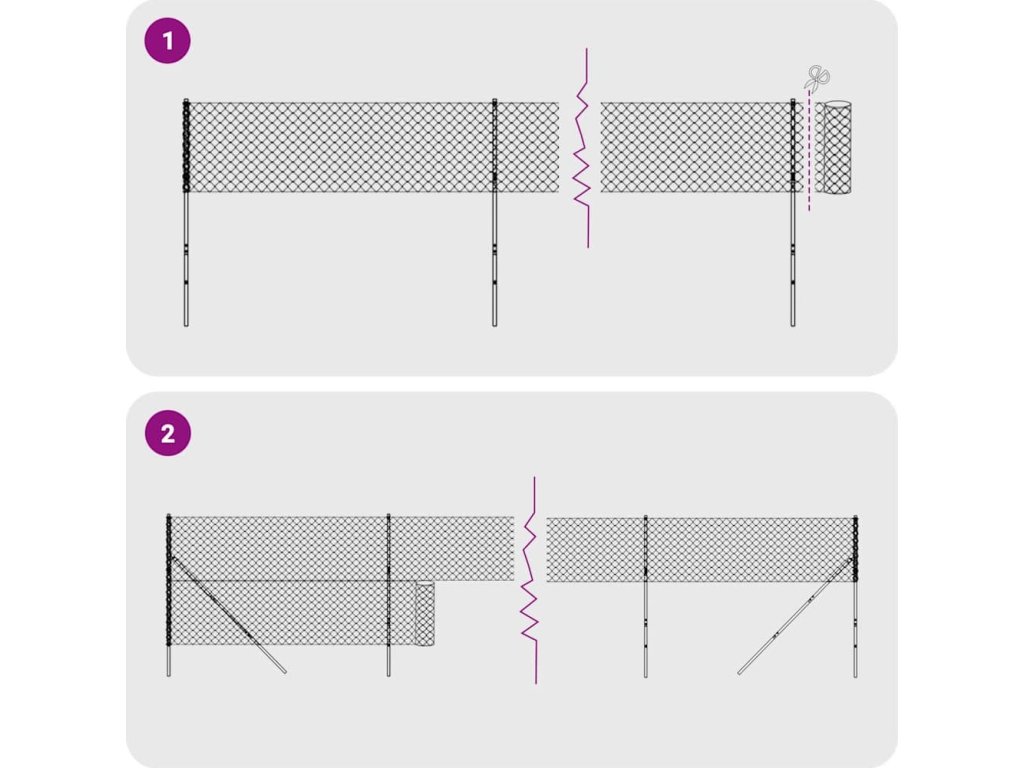 1

2