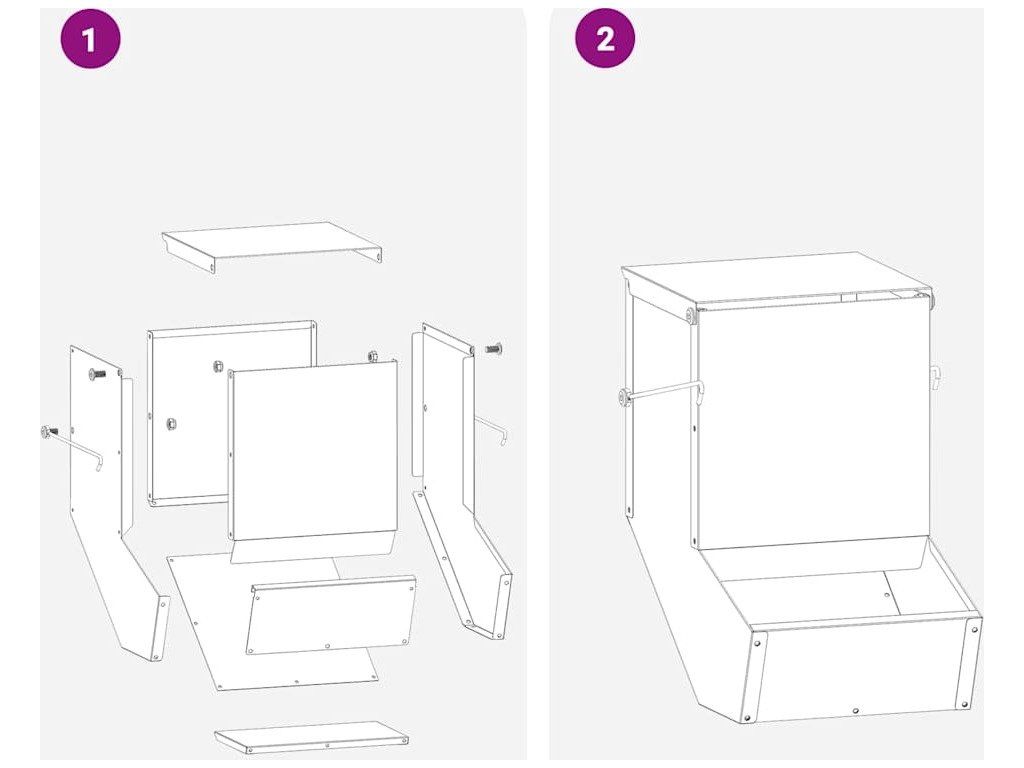 1

2