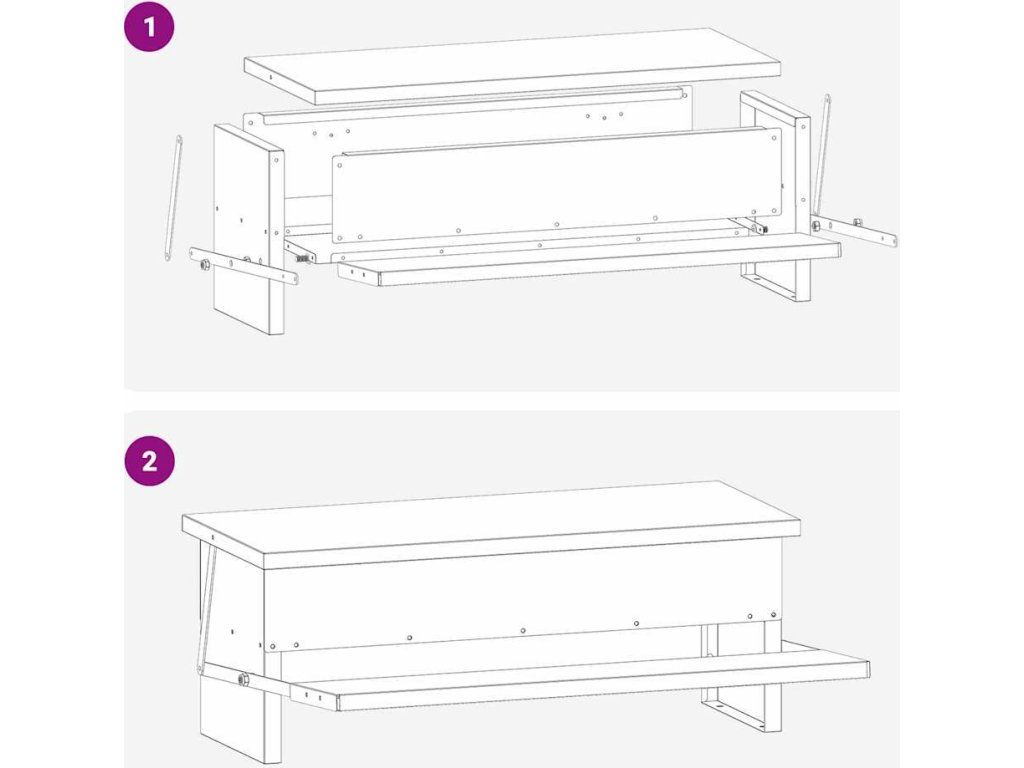 1

2