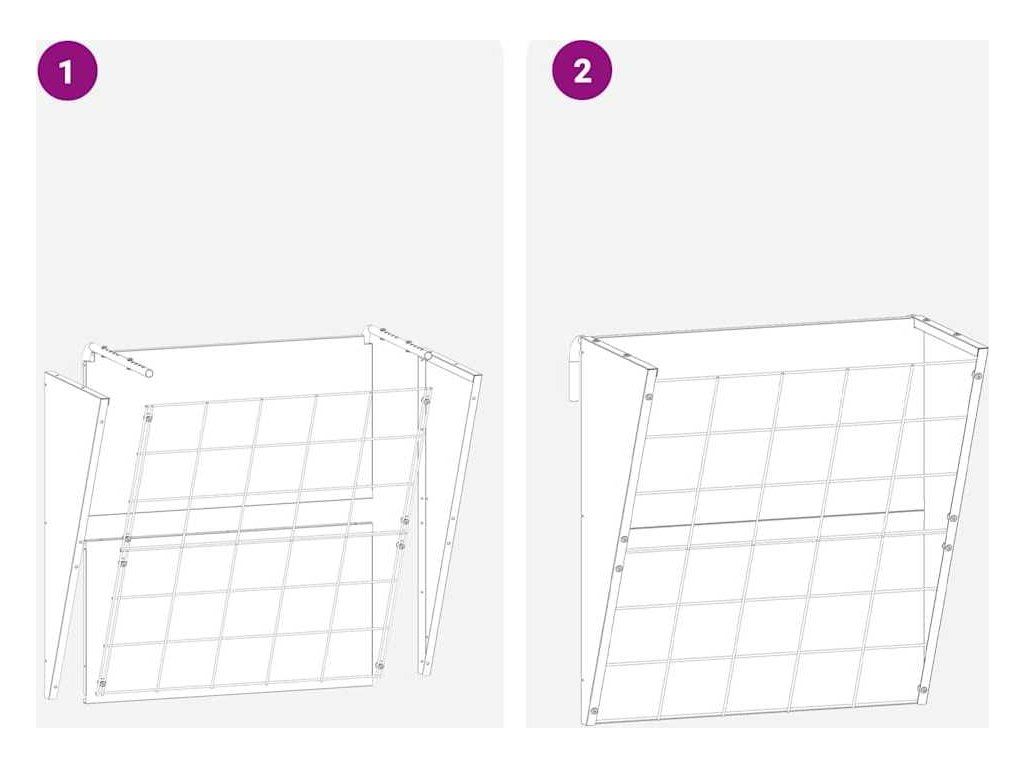 1

2