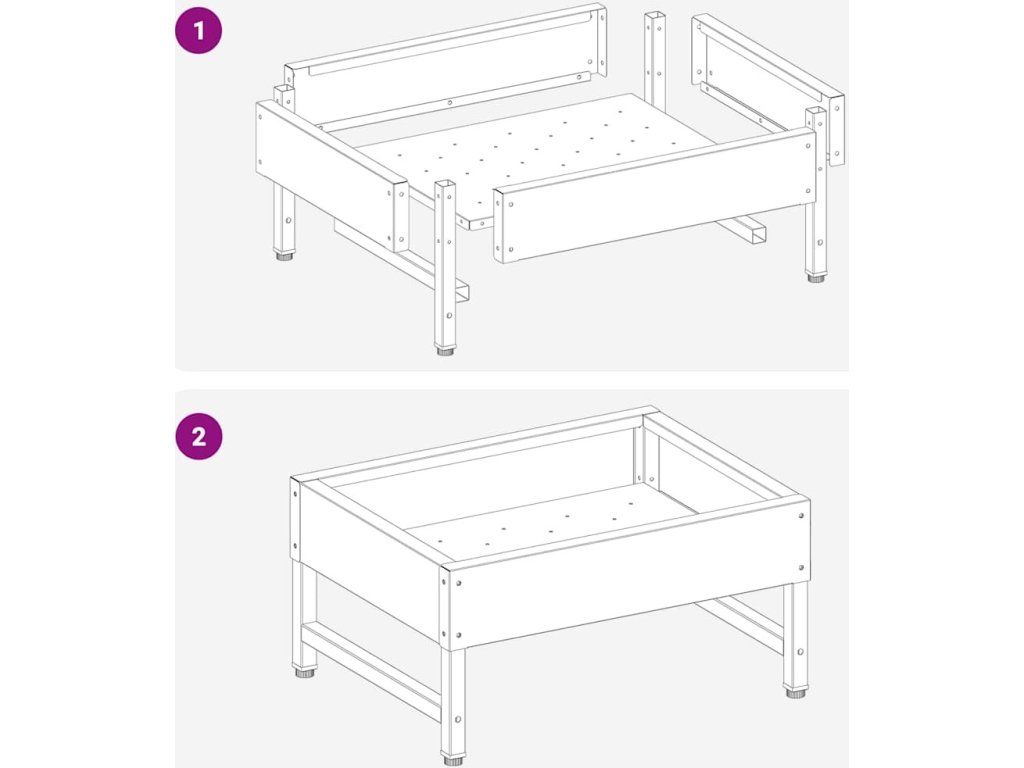 1

2