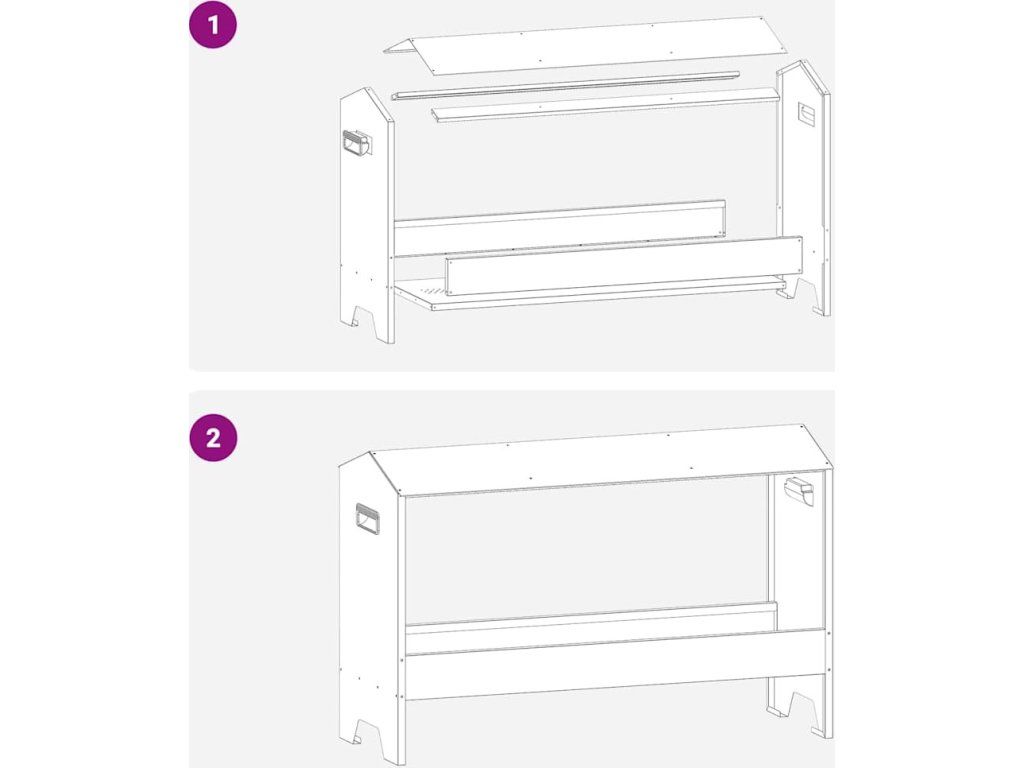 1

2