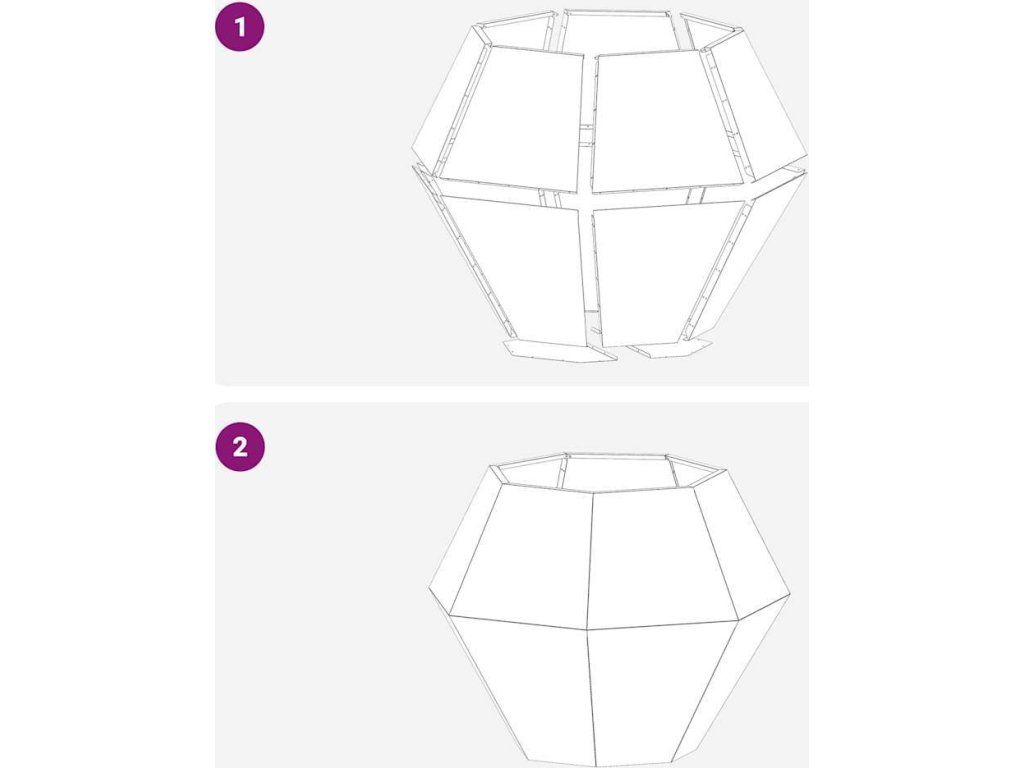 1

2