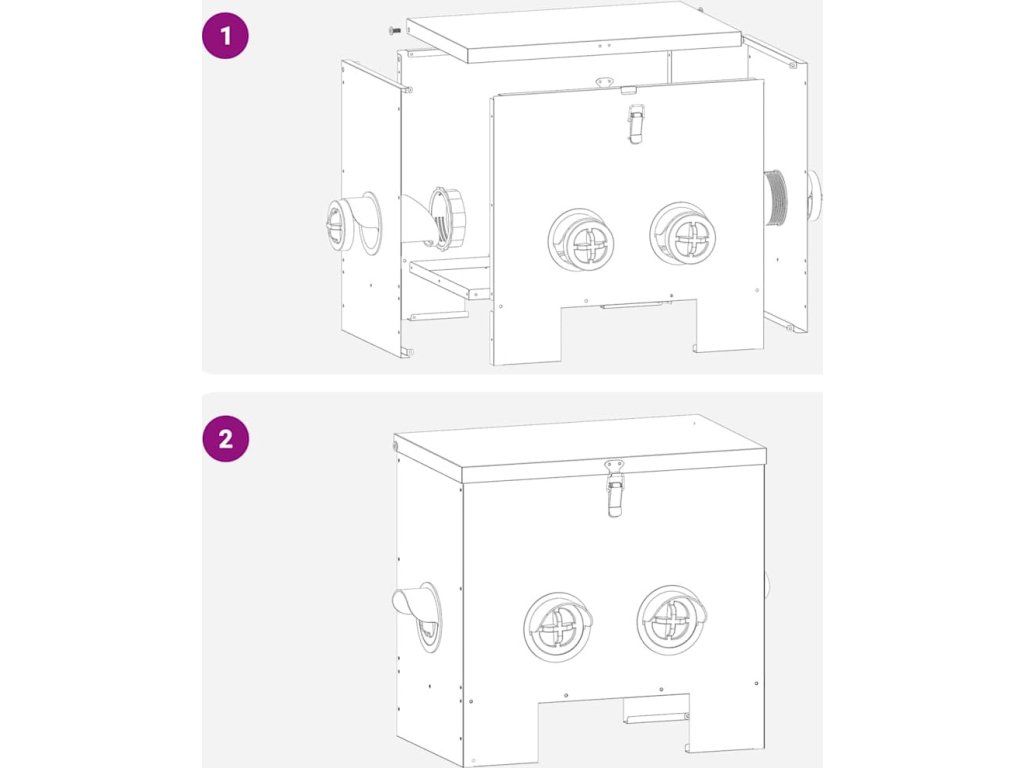 1

2