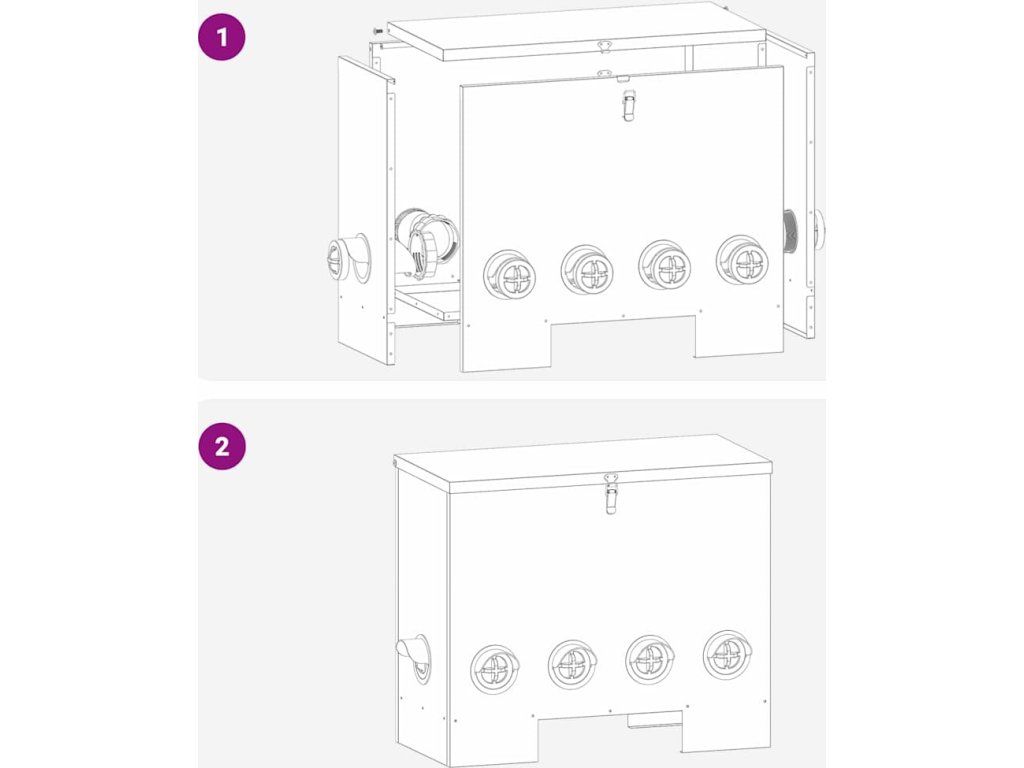 1

2