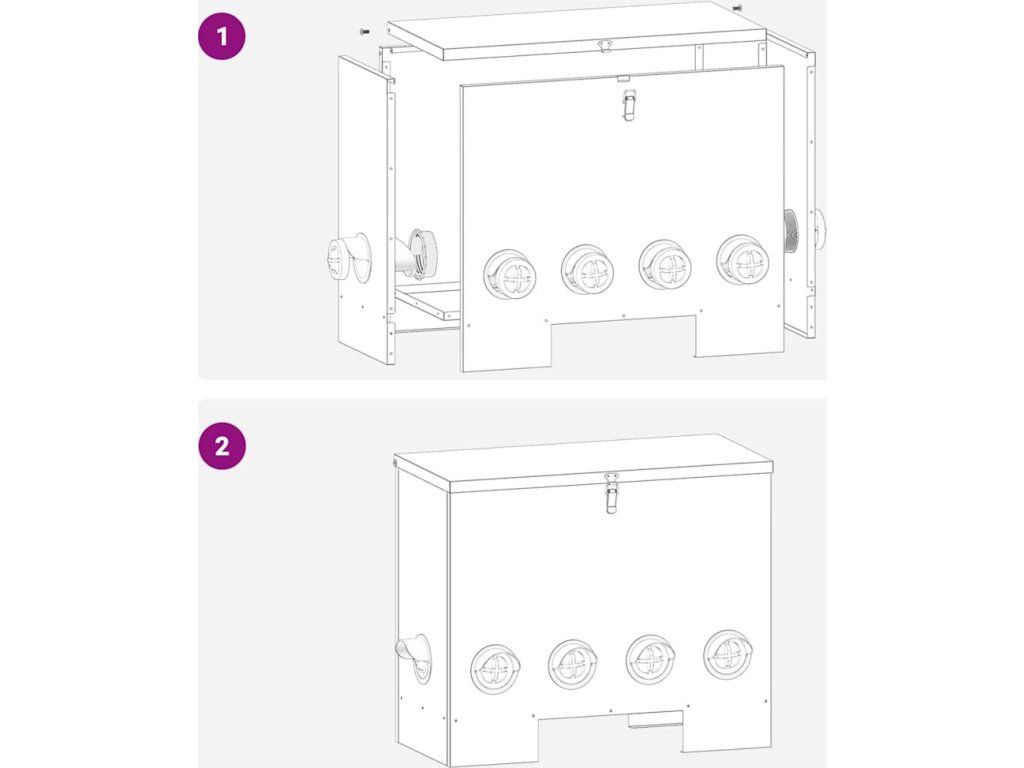 1

2