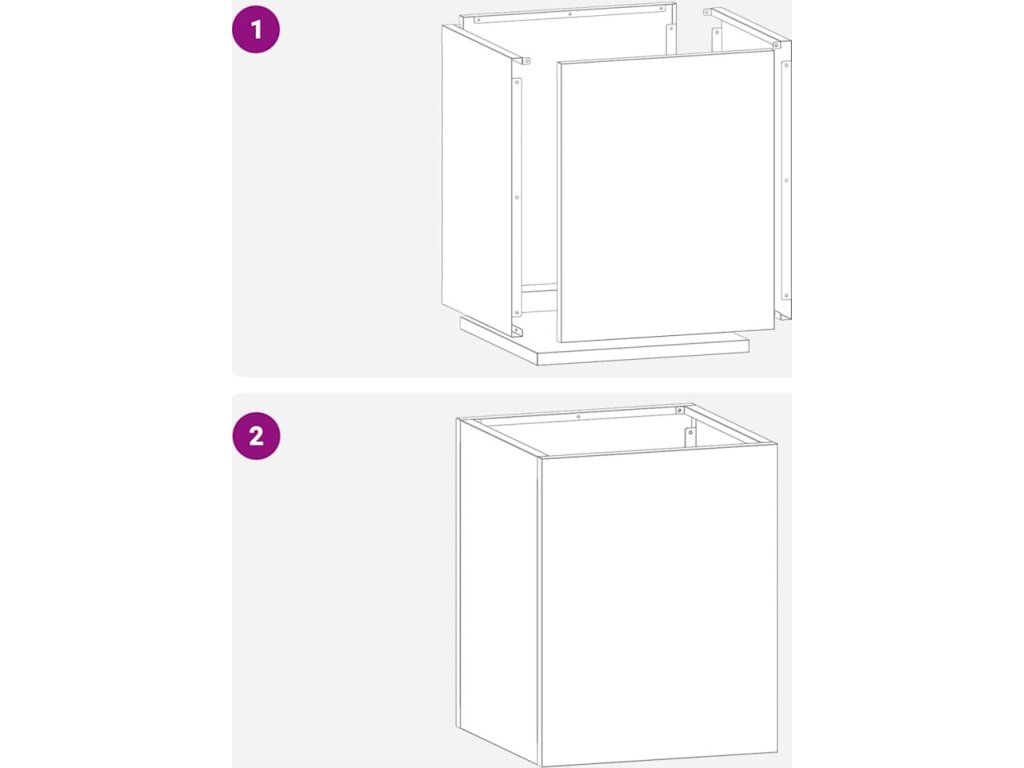 1

2