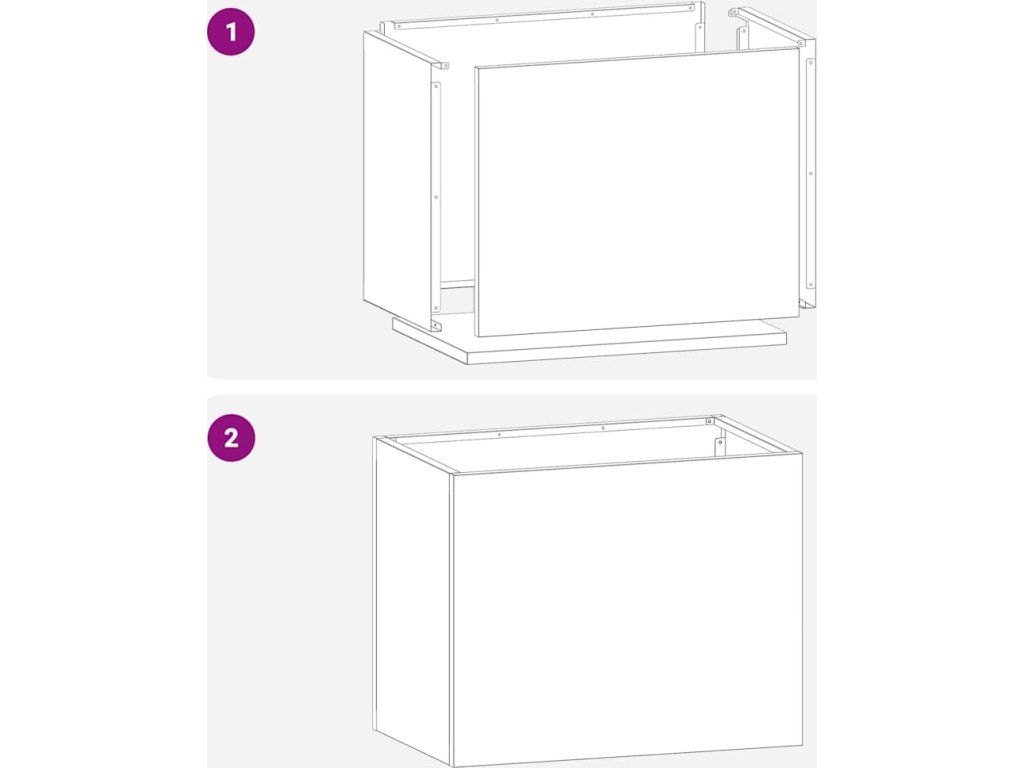 1

2