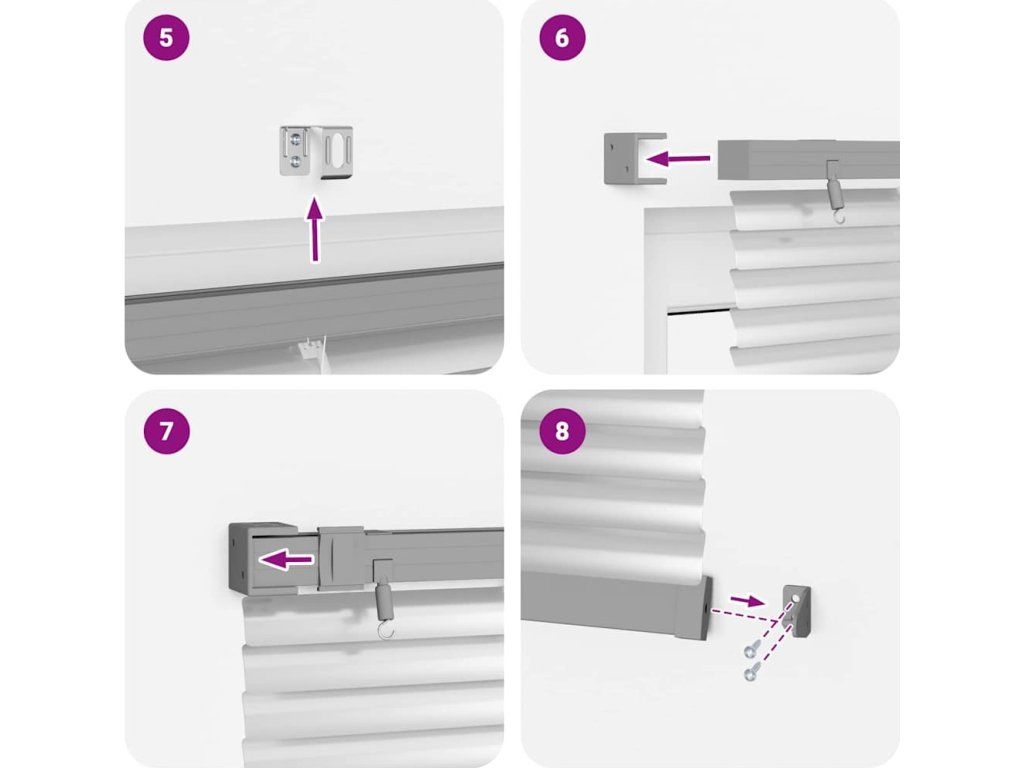 5

6

7

8