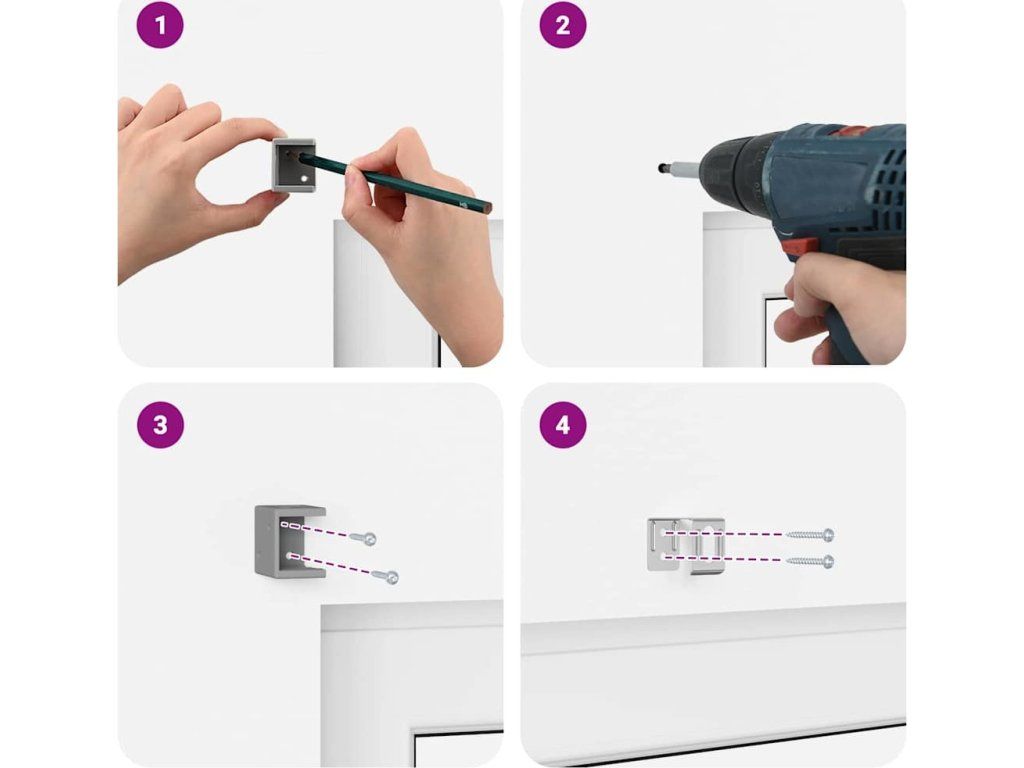 1

2

3

4