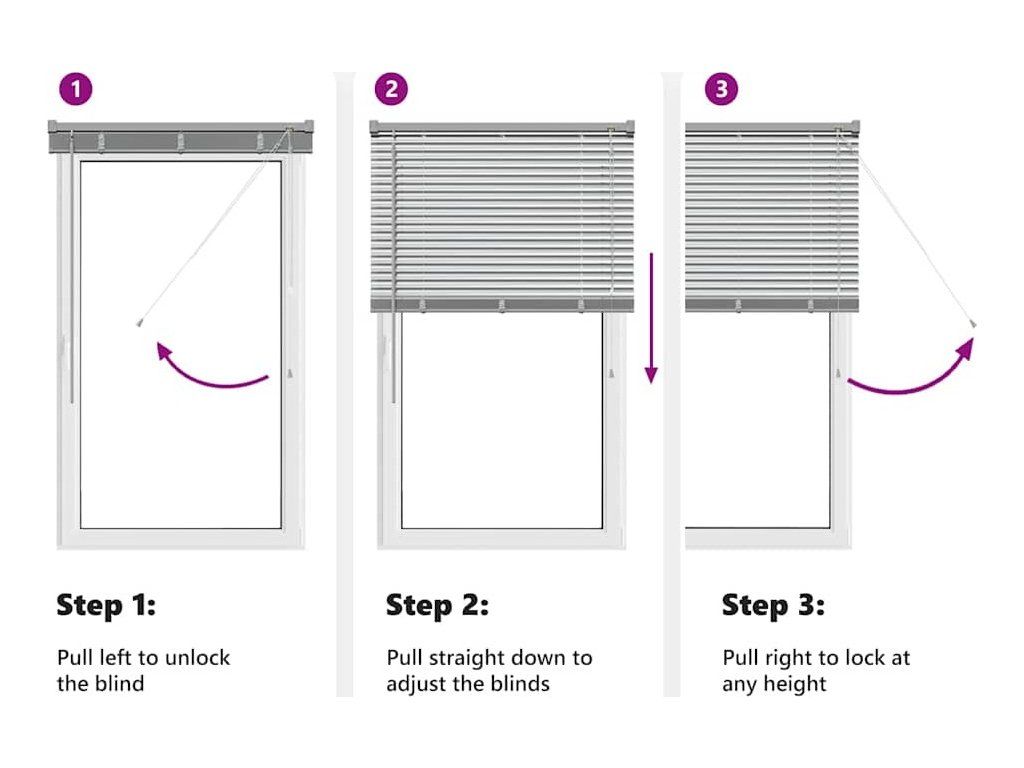 1

Step 1:

Pull left to unlock the blind

2

Step 2:

Pull straight down to adjust the blinds

3

Step 3:

Pull right to lock at any height