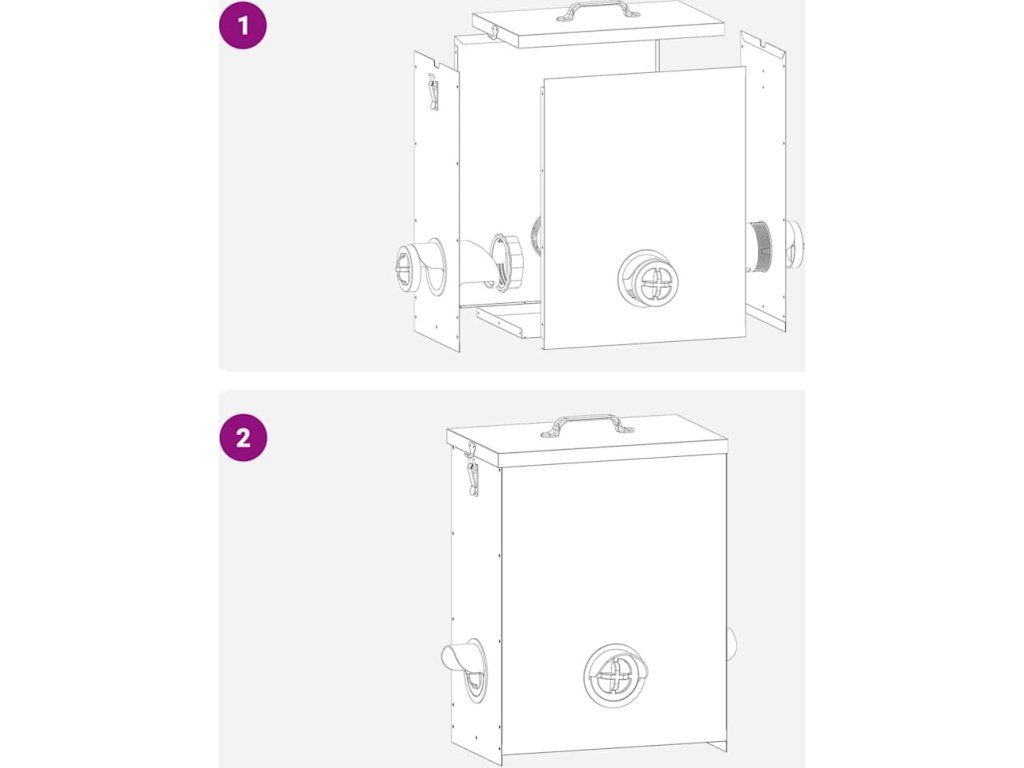 1

2