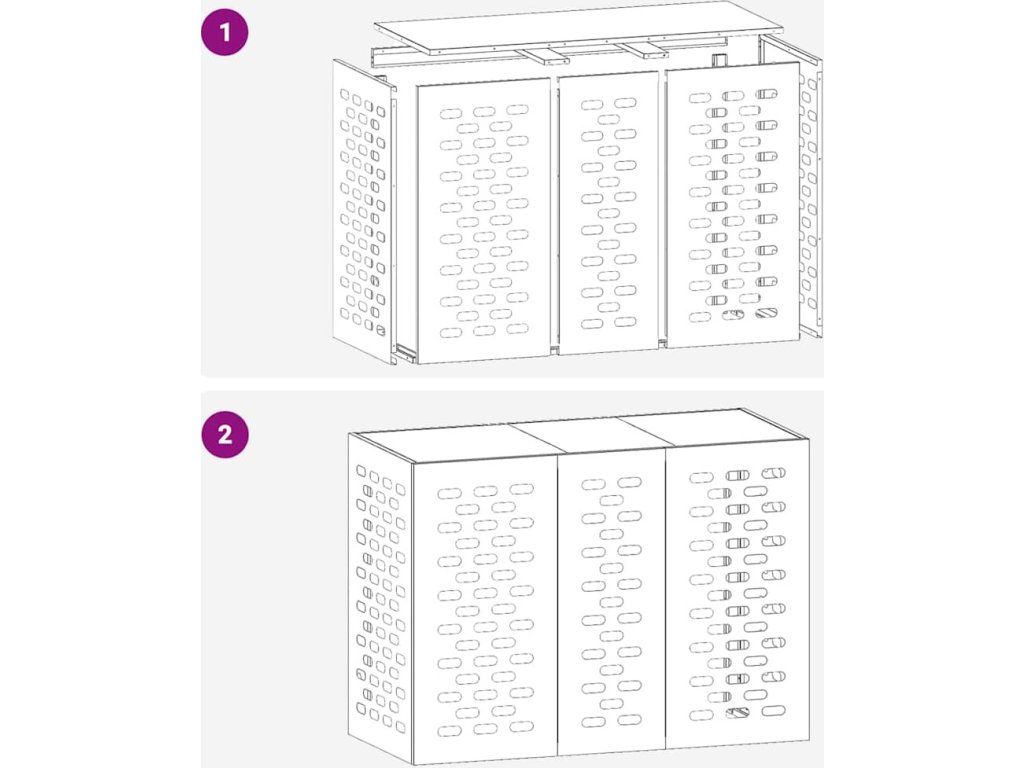 1

2