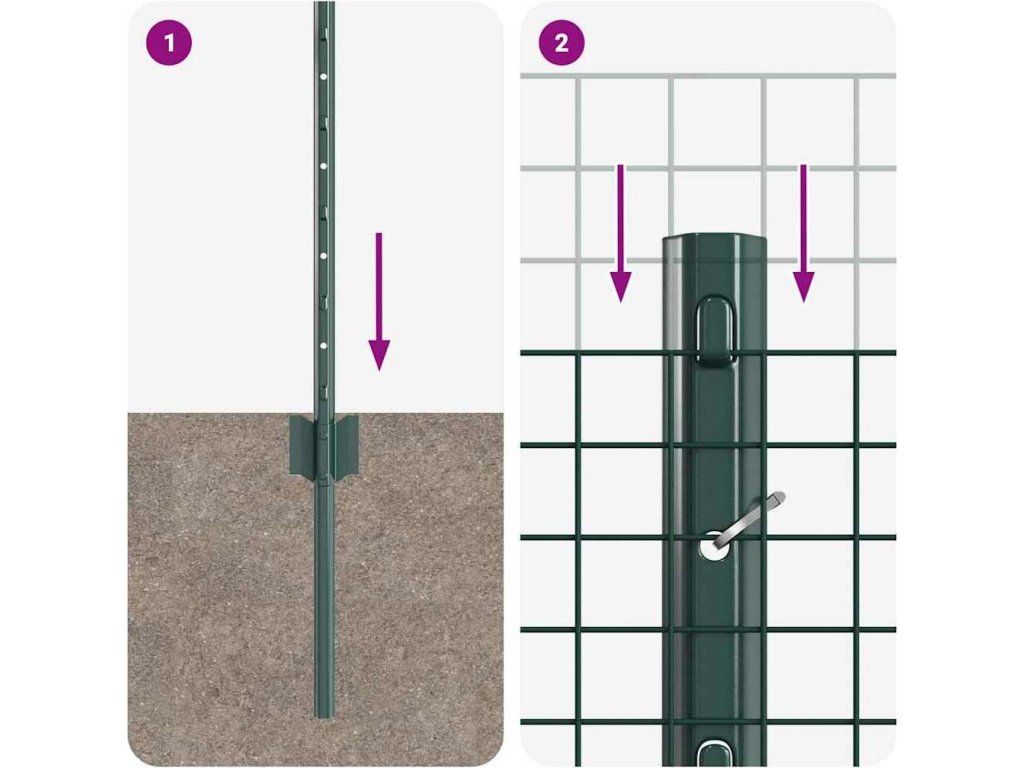 1

2