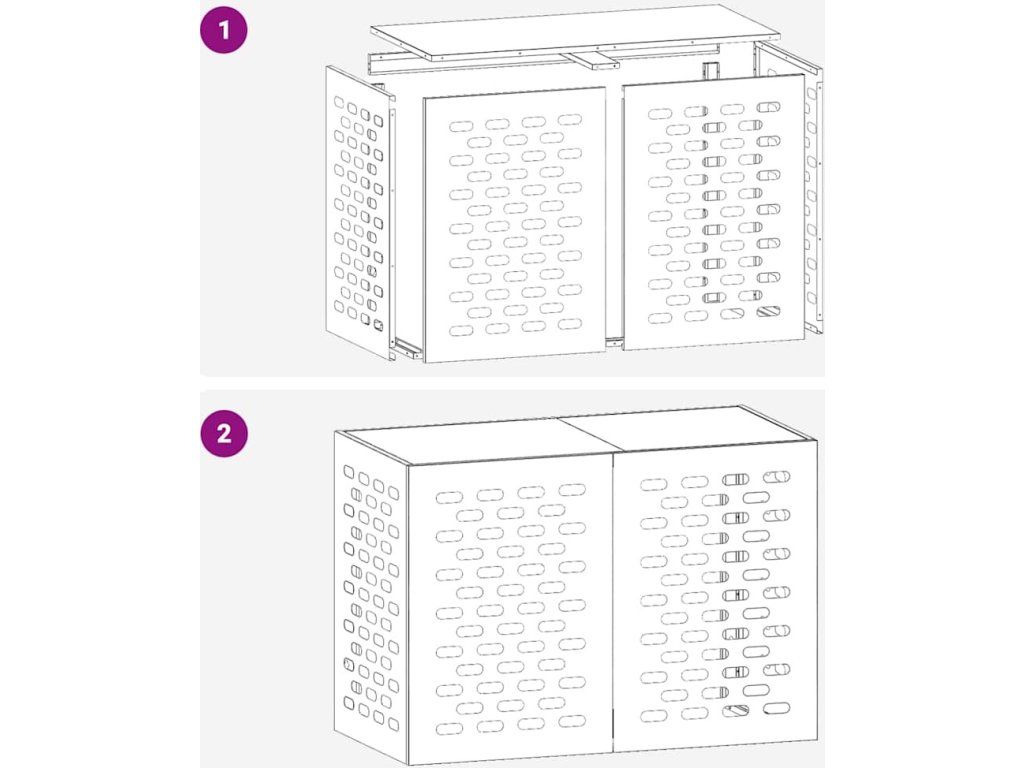 1

2