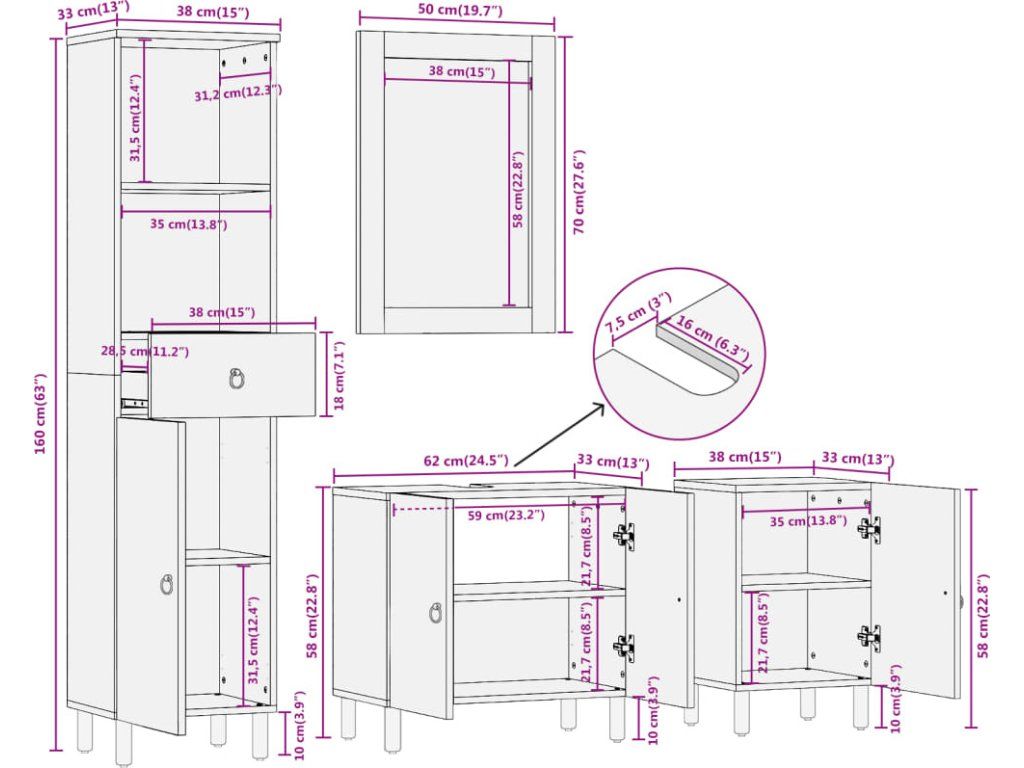 33 cm(13″)
38 cm(15″)
31,2 cm(12.3″)
31,5 cm(12.4″)
35 cm(13.8″)
38 cm(15″)
28,5 cm(11.2″)
18 cm(7.1″)
160 cm(63″)
31,5 cm(12.4″)
10 cm(3.9″)
50 cm(19.7″)
38 cm(15″)
58 cm(22.8″)
70 cm(27.6″)
7,5 cm (3″)
16 cm (6.3″)
62 cm(24.5″)
33 cm(13″)
59 cm(23.2″)
21,7 cm(8.5″)
21,7 cm(8.5″)
58 cm(22.8″)
10 cm(3.9″)
38 cm(15″)
33 cm(13″)
35 cm(13.8″)
21,7 cm(8.5″)
10 cm(3.9″)
58 cm(22.8″)