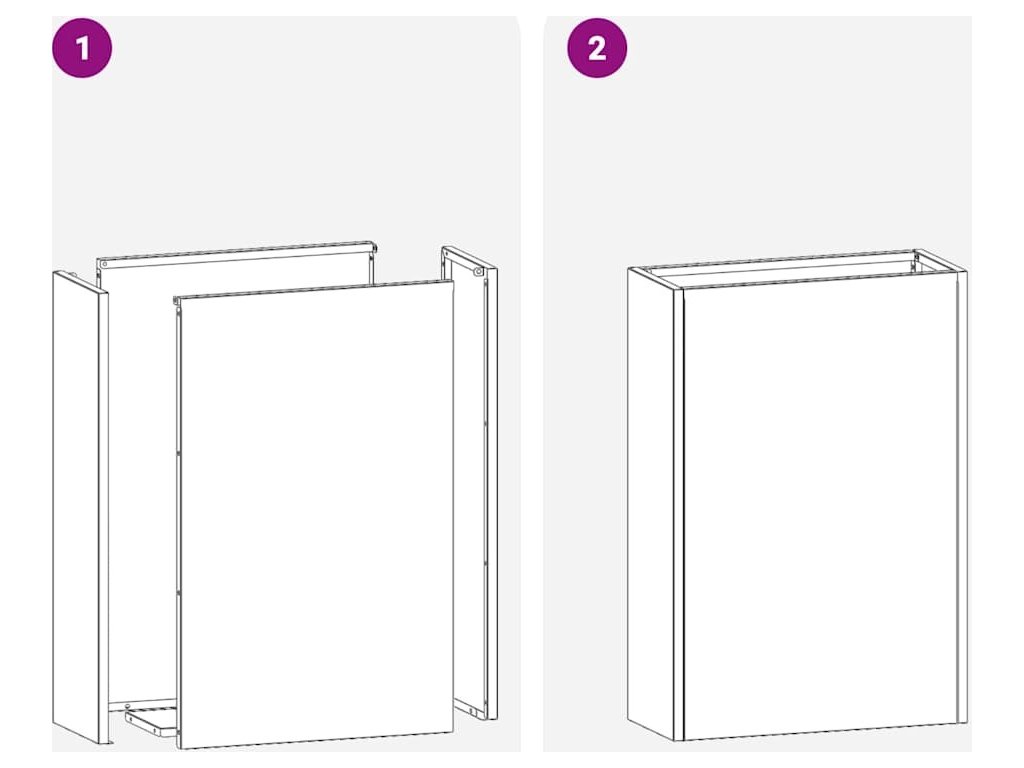 1

2