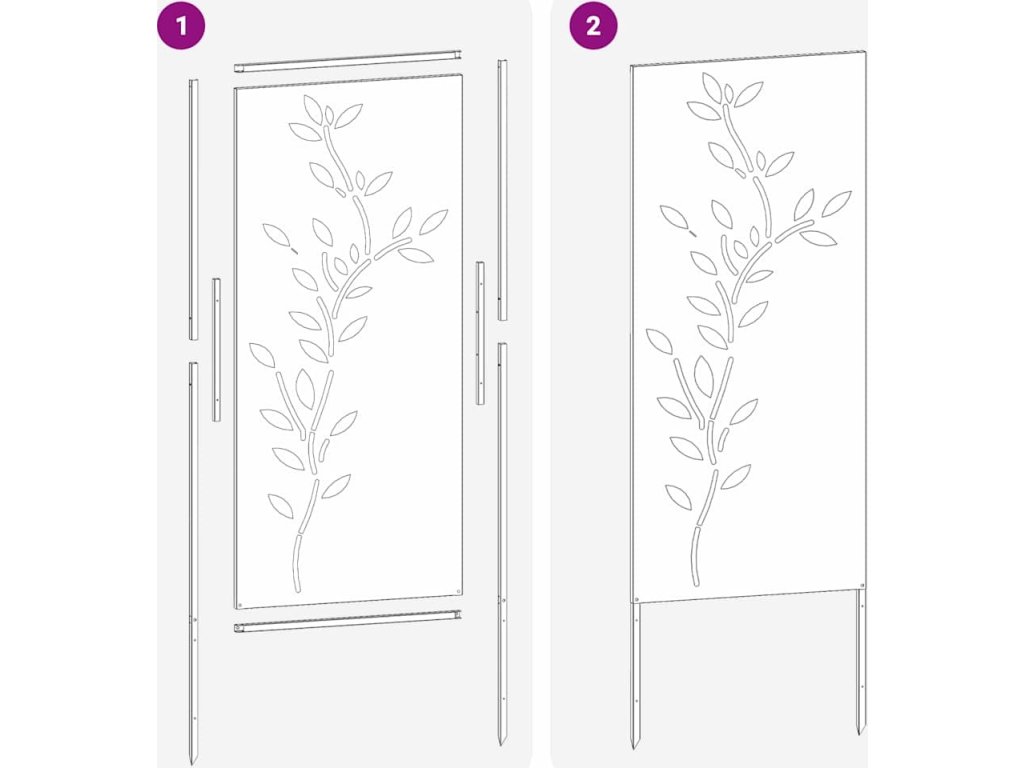 1

2