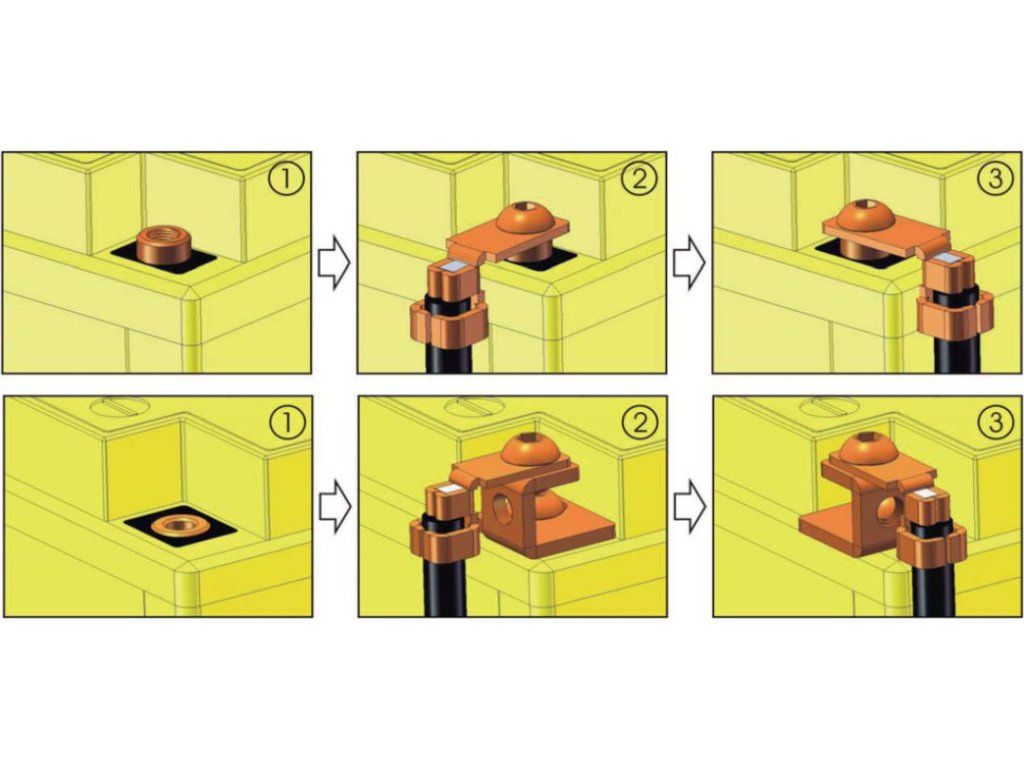 ①
②
③
①
②
③