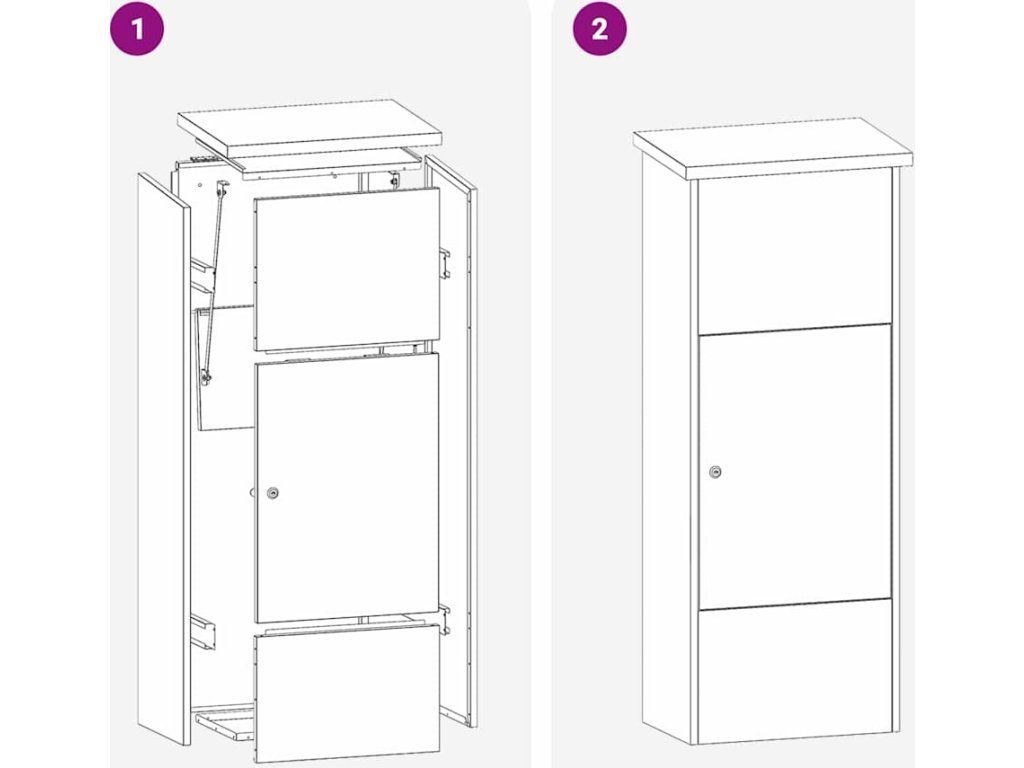 1

2