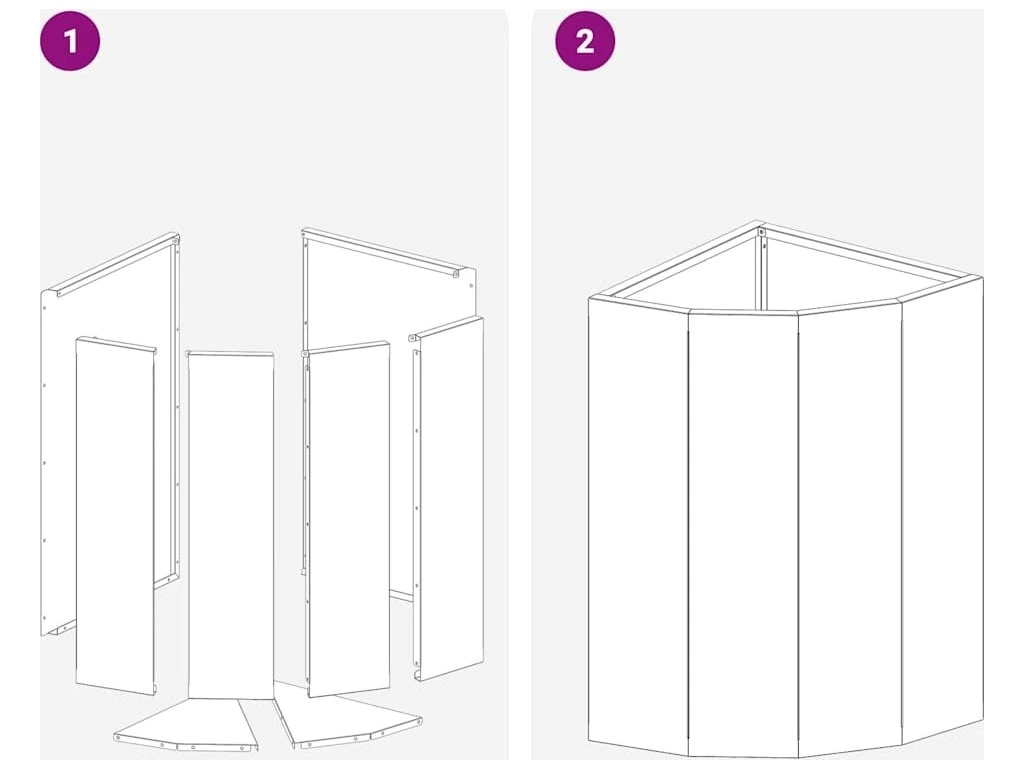 1

2