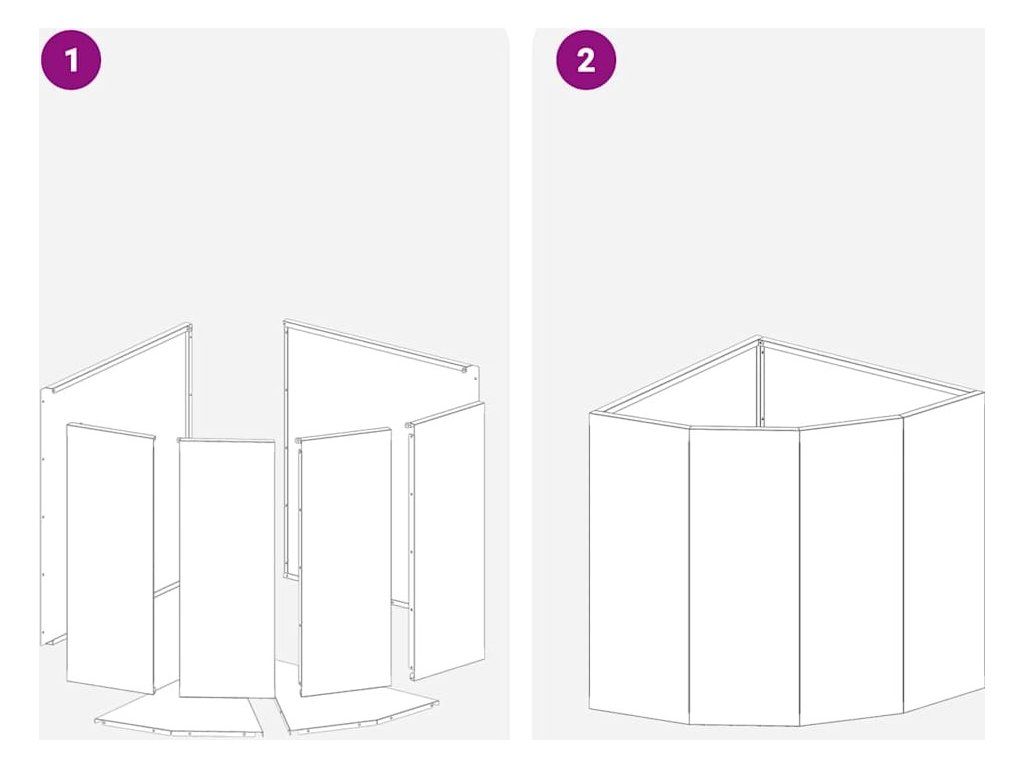 1

2