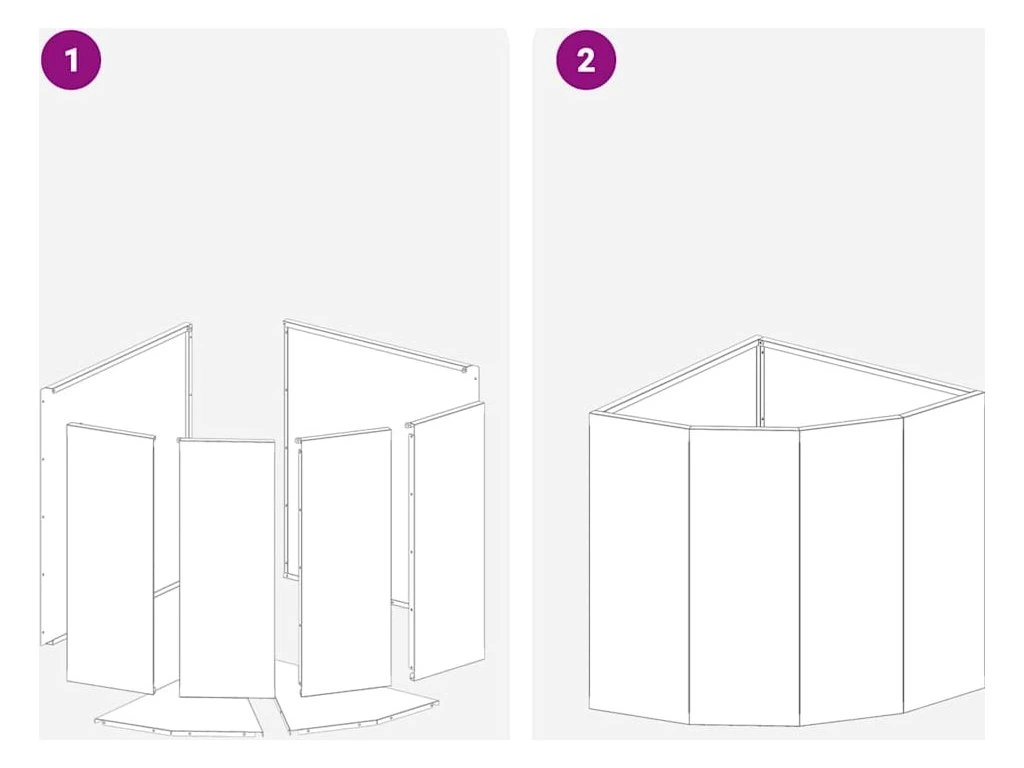 1

2