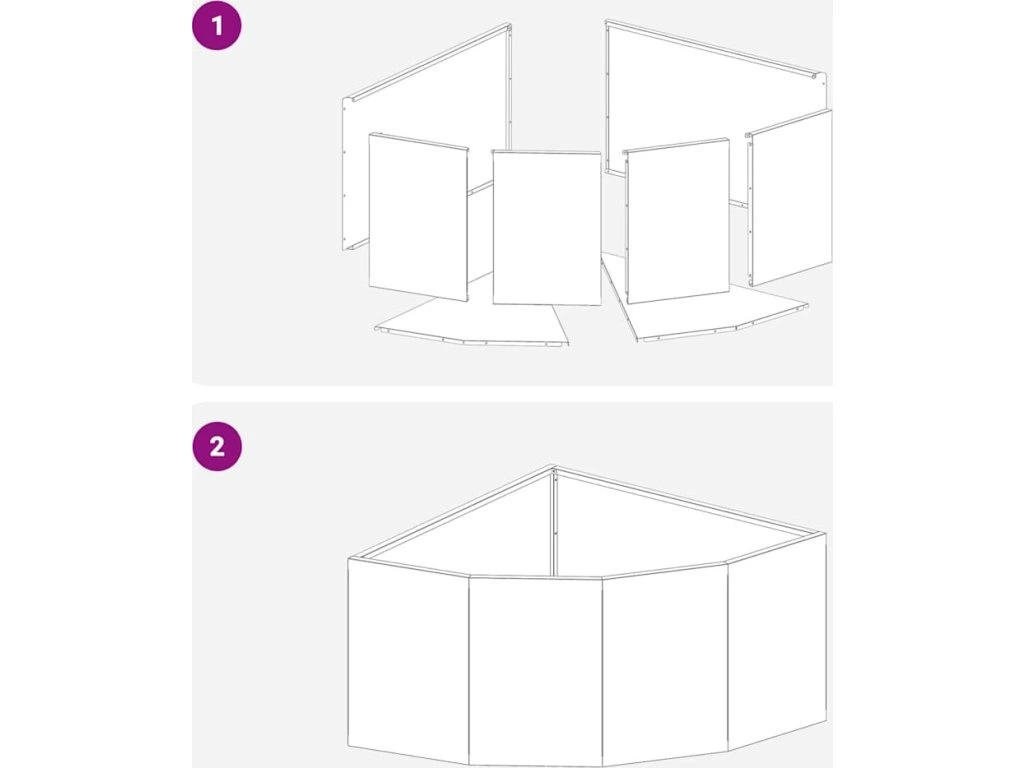 1

2