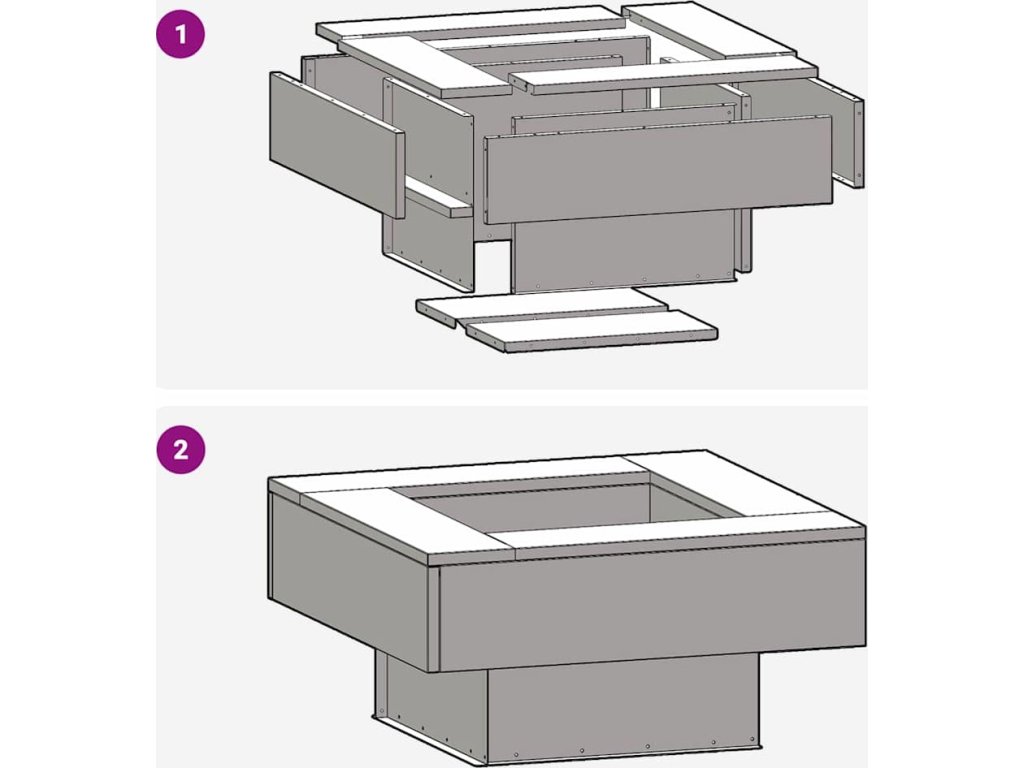 1

2