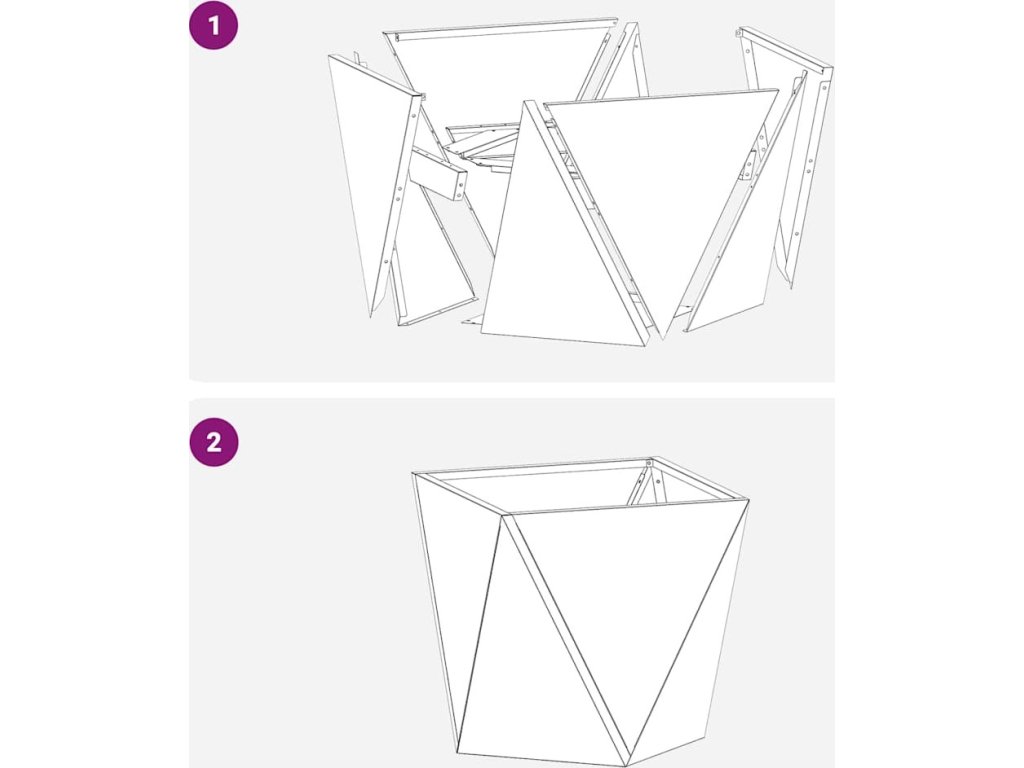 1

2