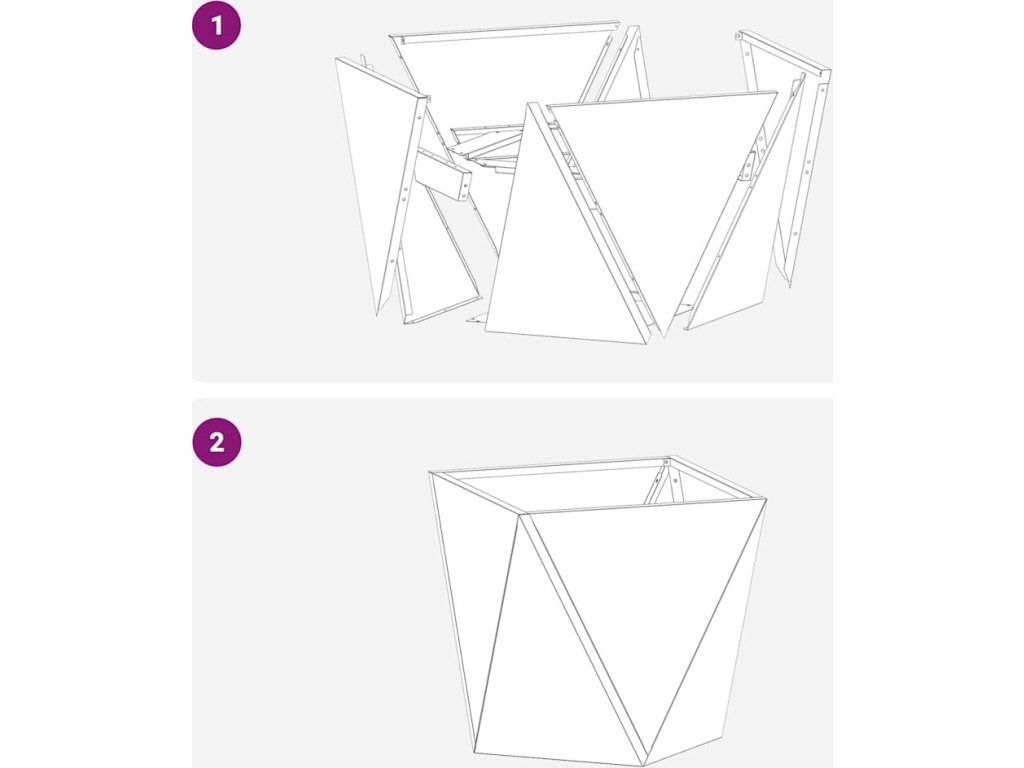 1

2