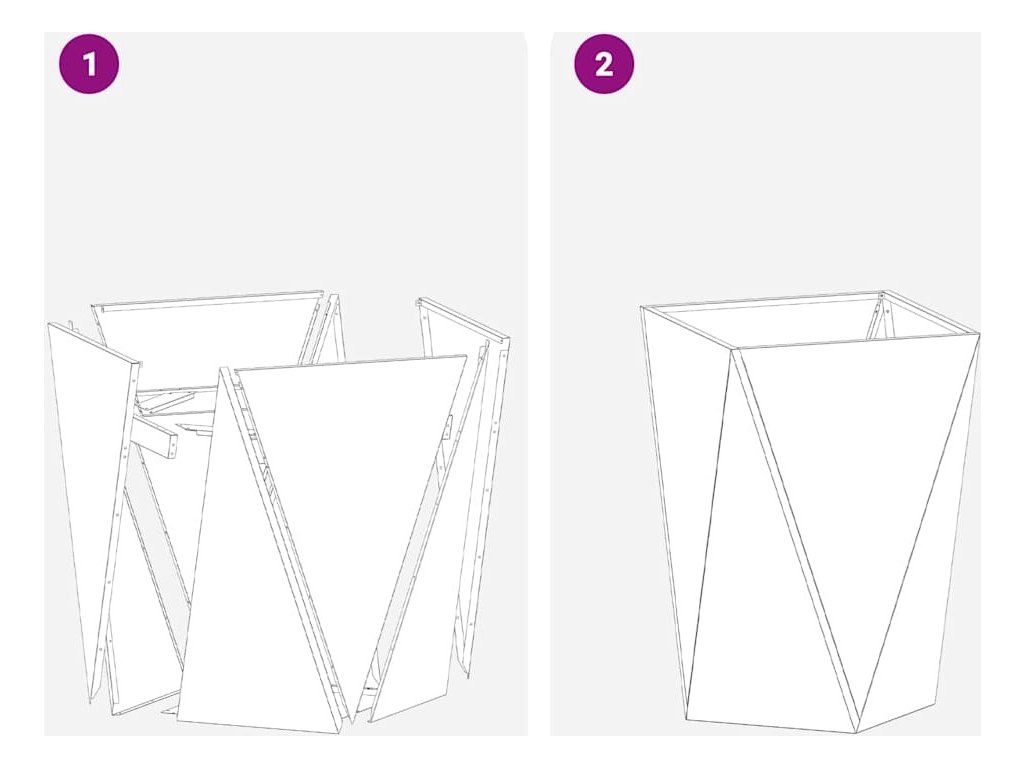 1

2