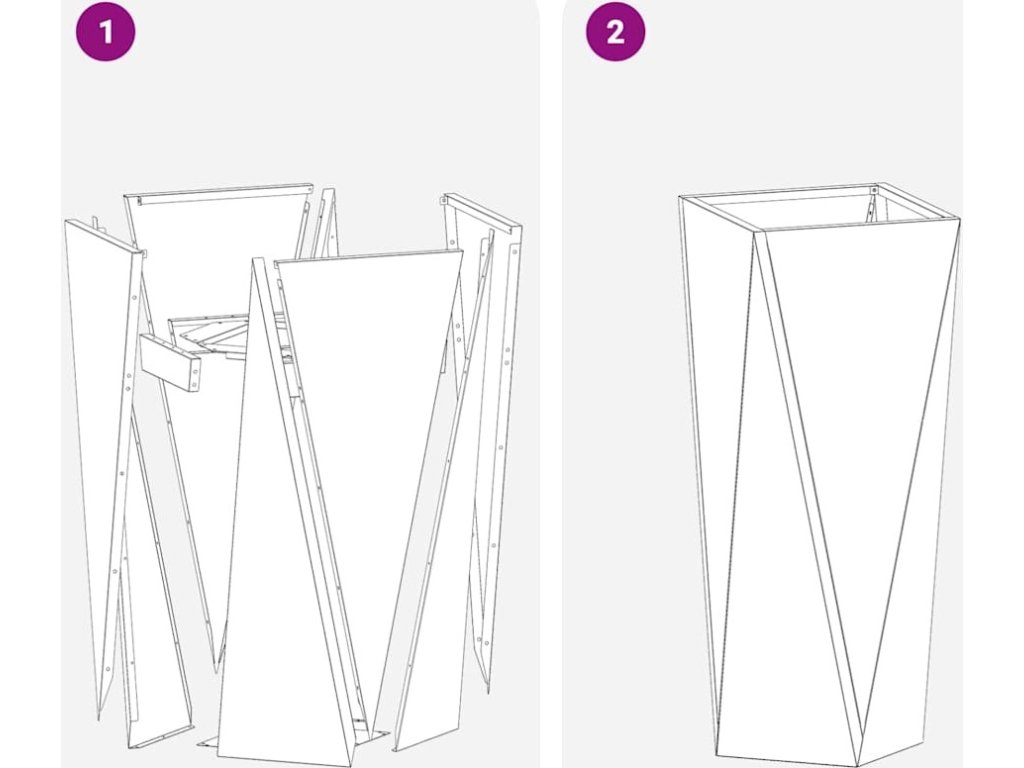 1

2