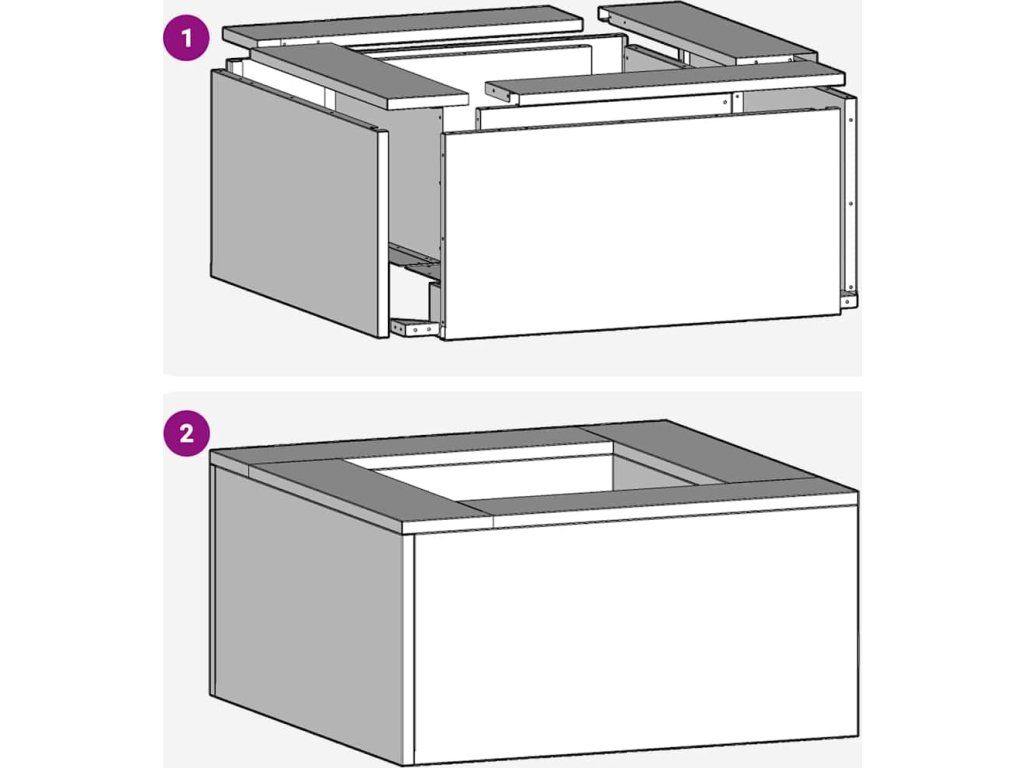 1

2