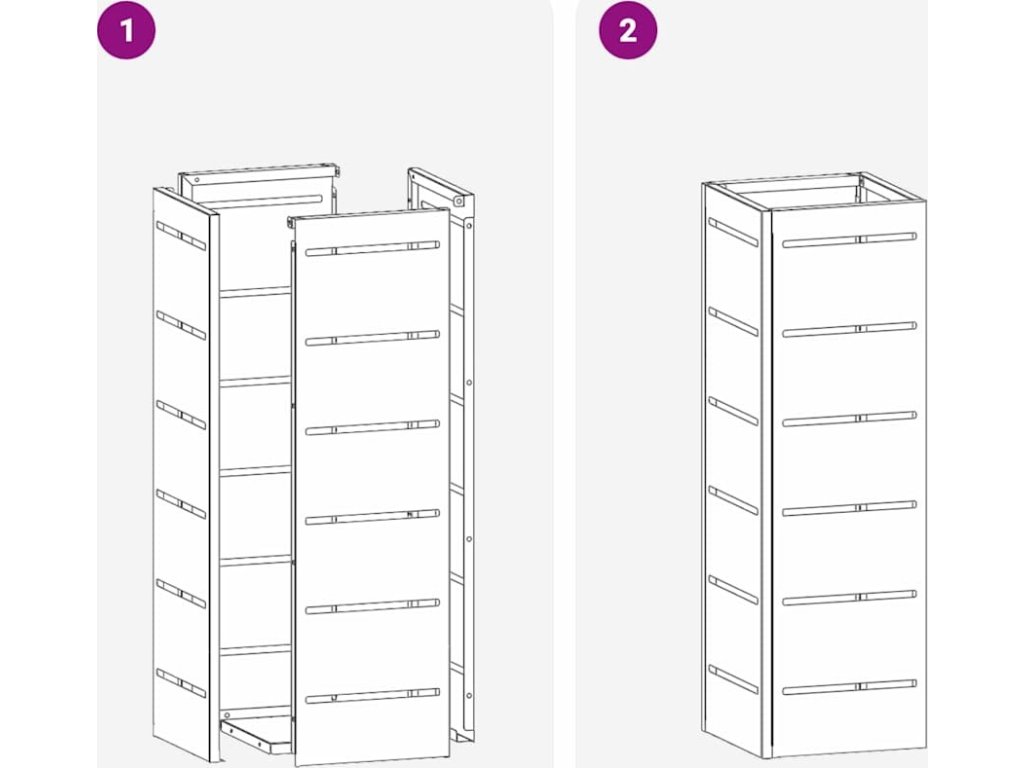 1

2