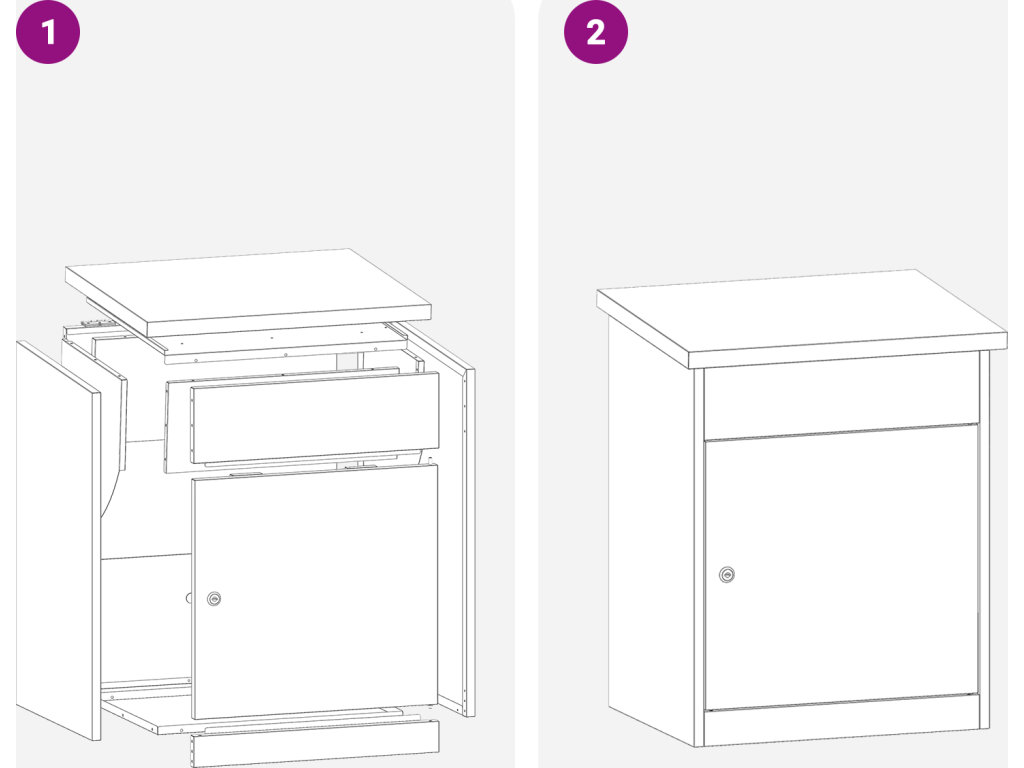 1

2