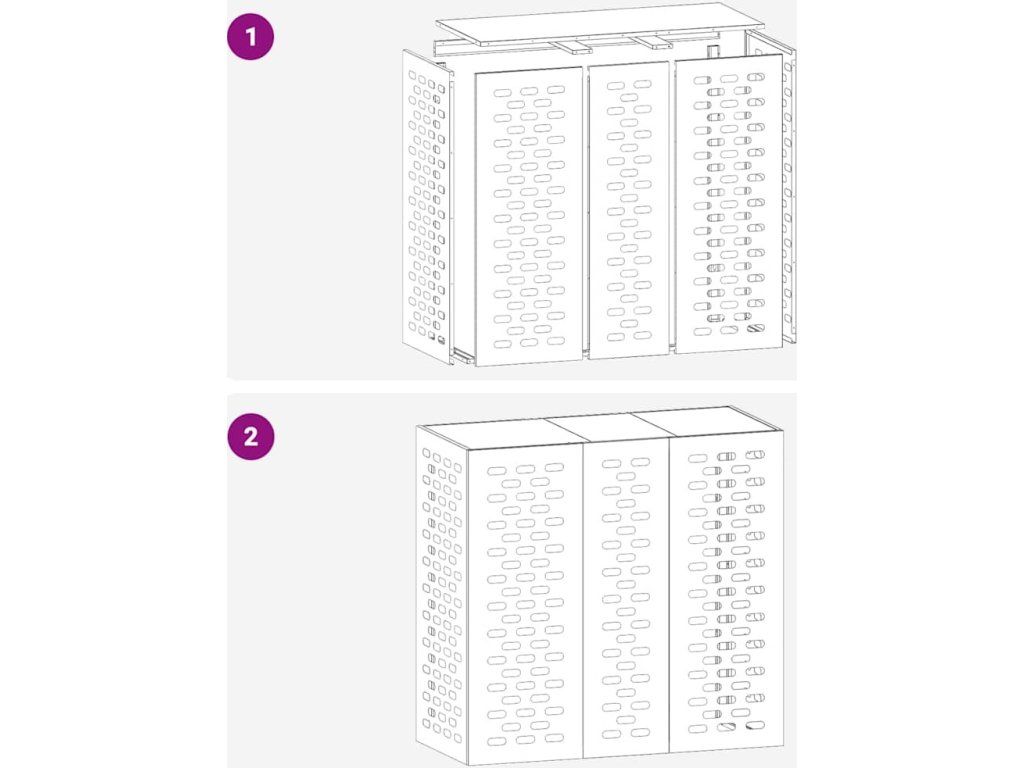 1

2