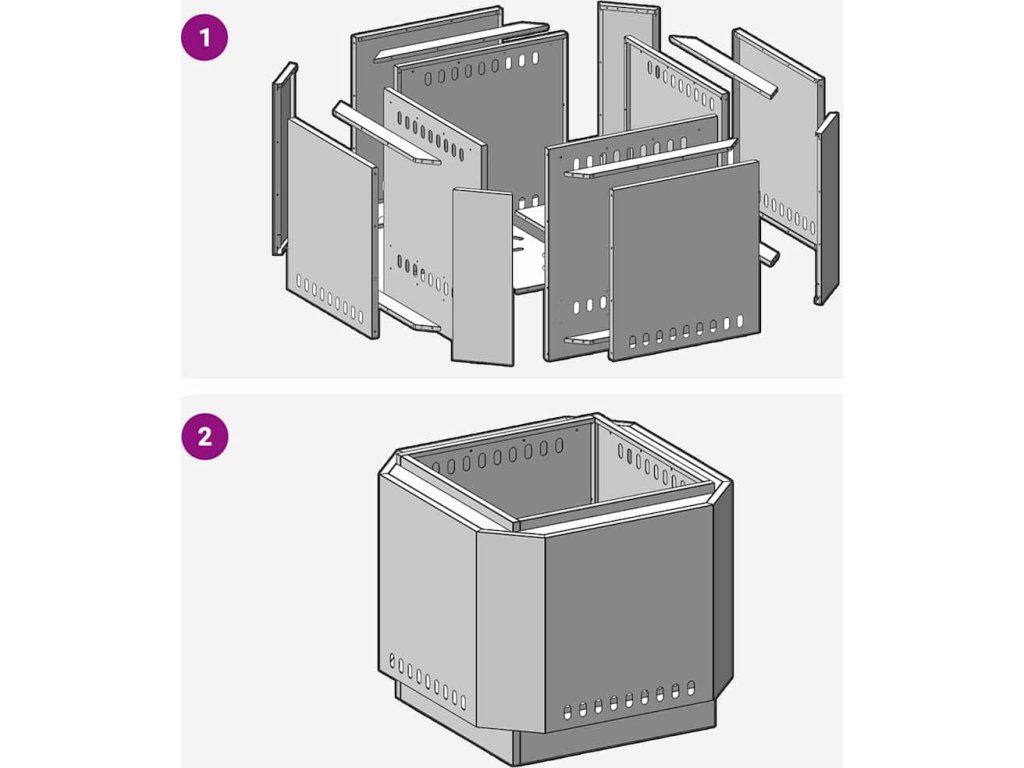 1

2