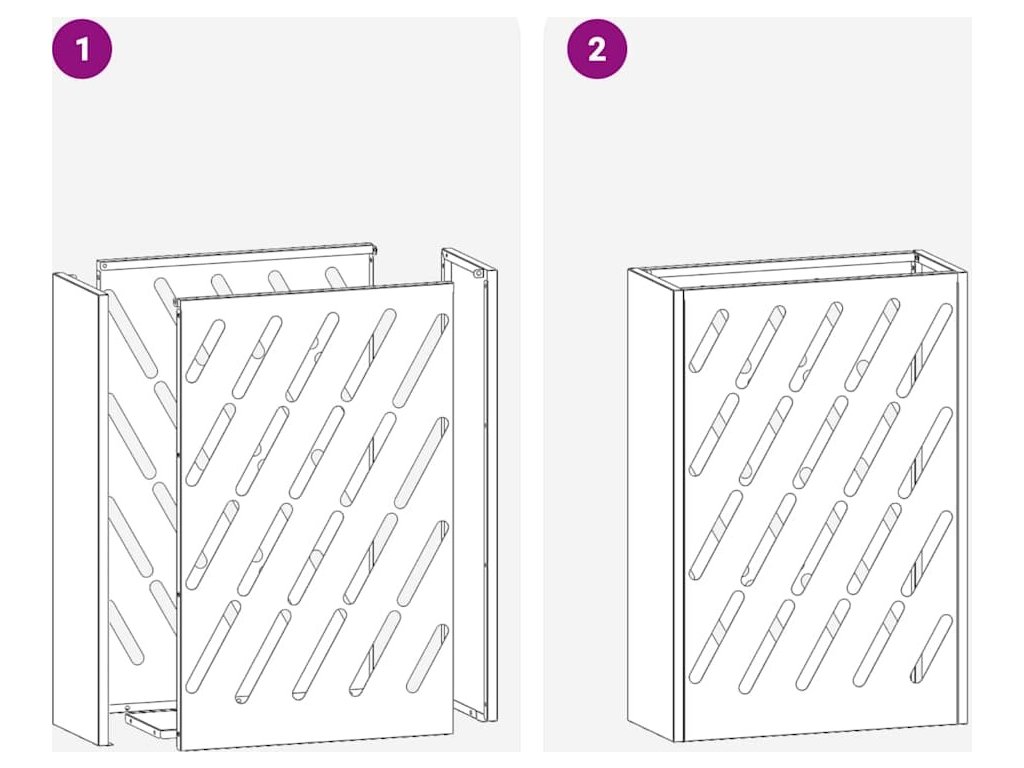 1

2