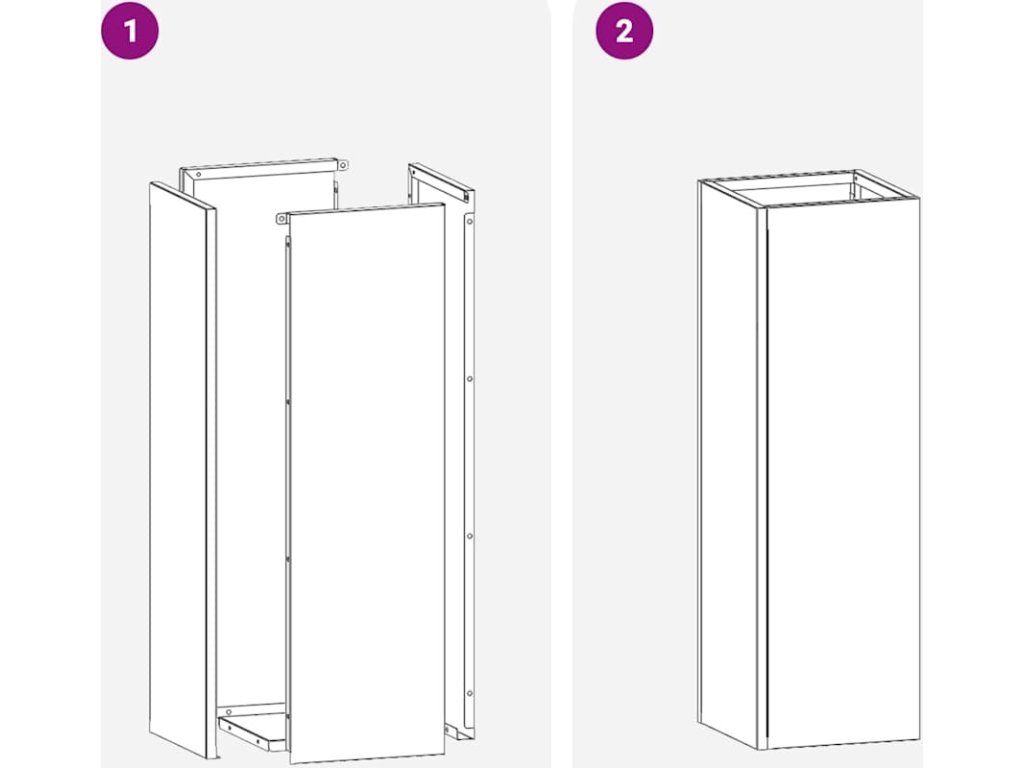 1

2