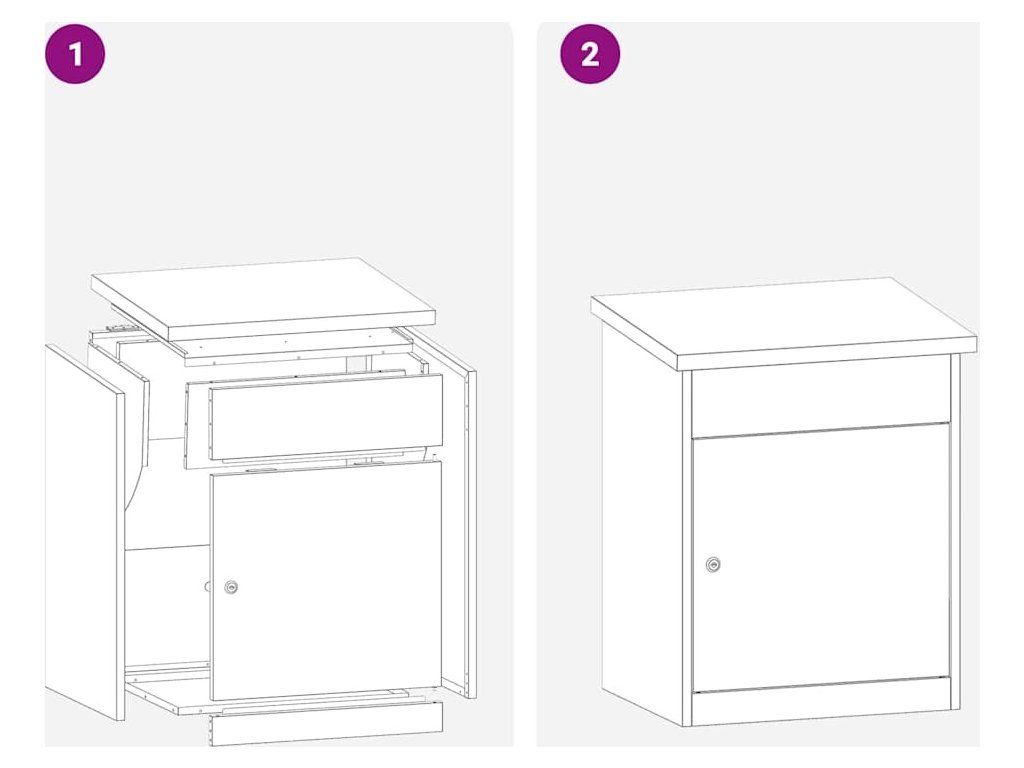 1

2