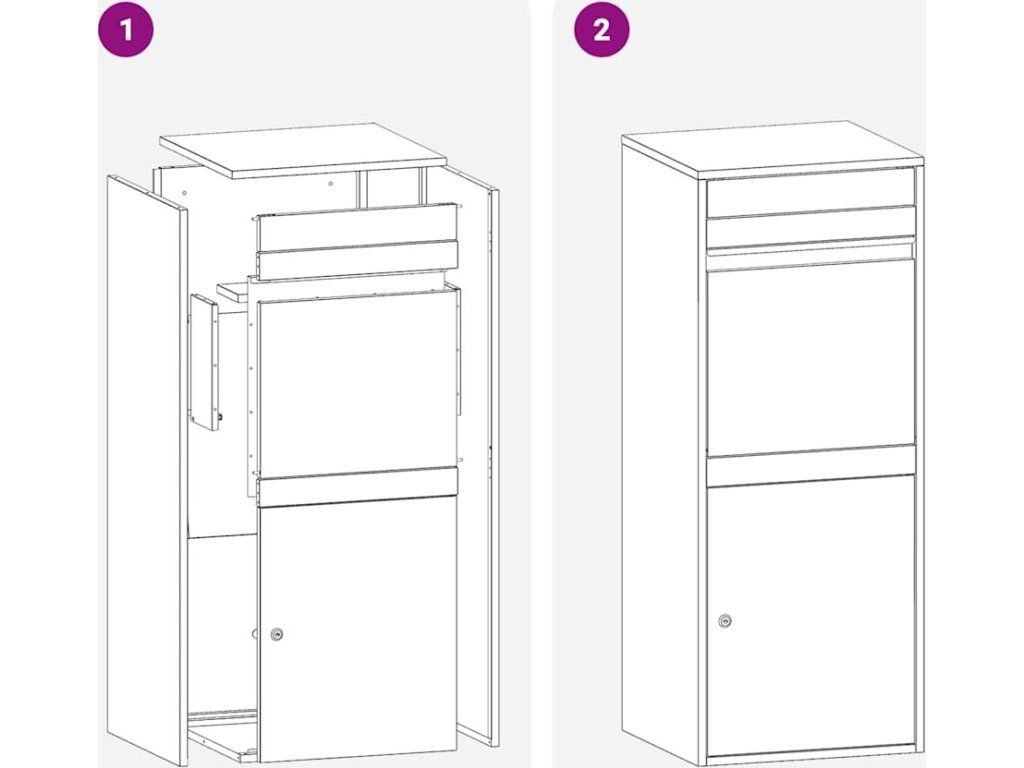 1

2