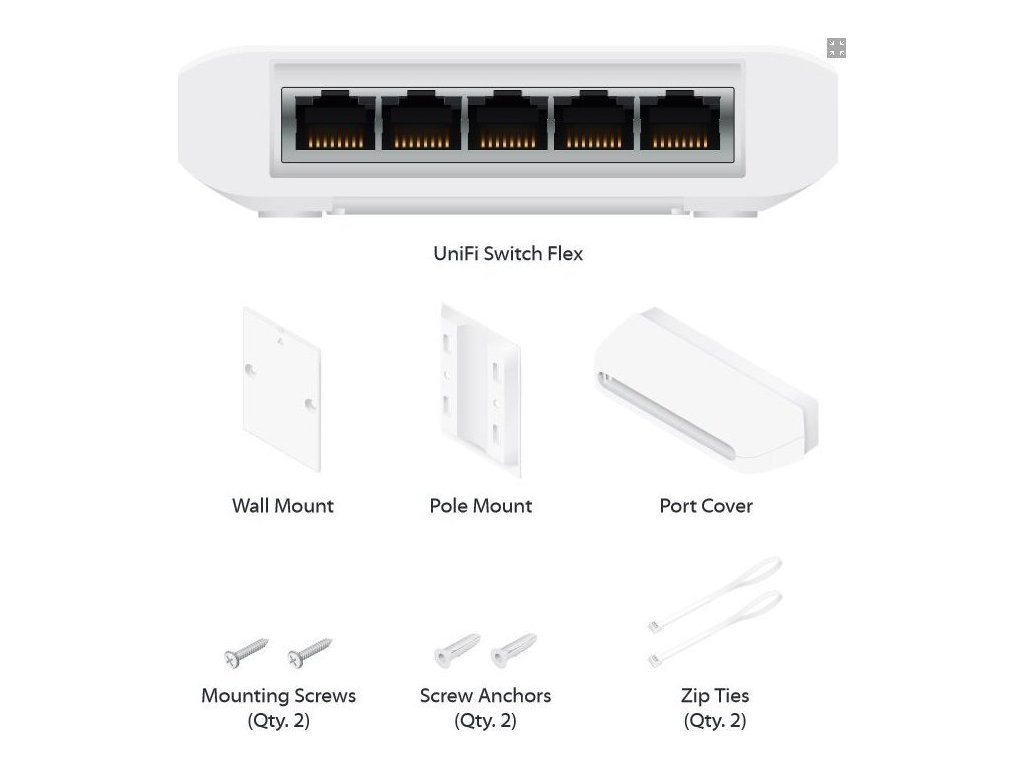 UniFi Switch Flex

Wall Mount

Pole Mount

Port Cover

Mounting Screws
(Qty. 2)

Screw Anchors
(Qty. 2)

Zip Ties
(Qty. 2)