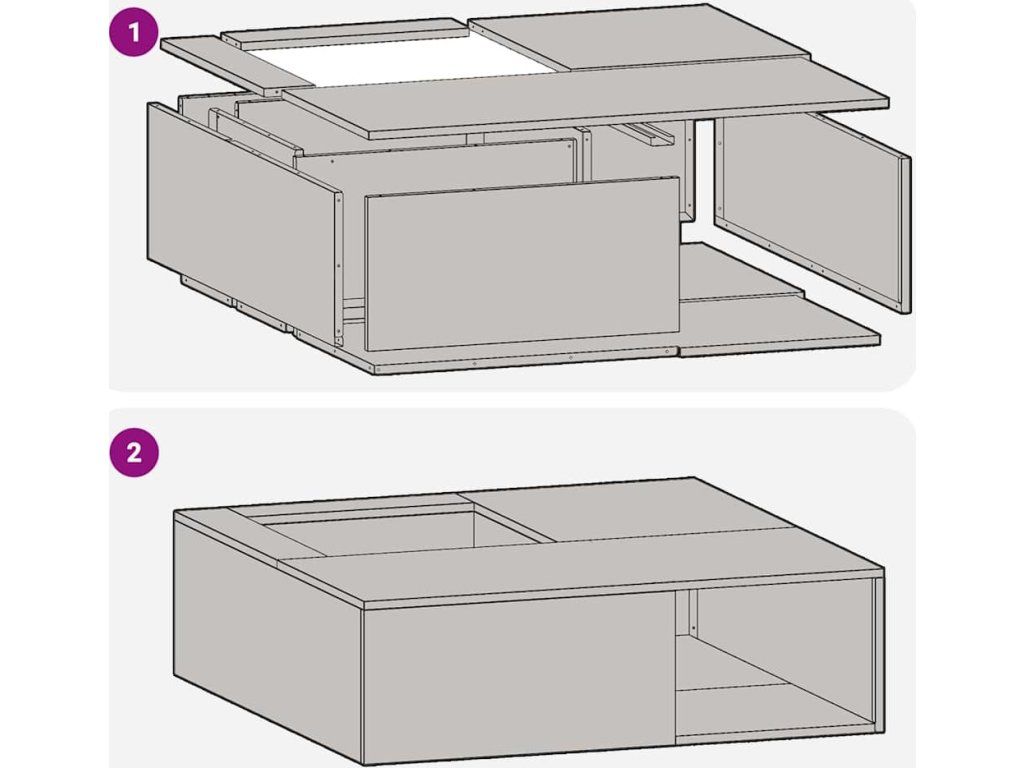 1

2