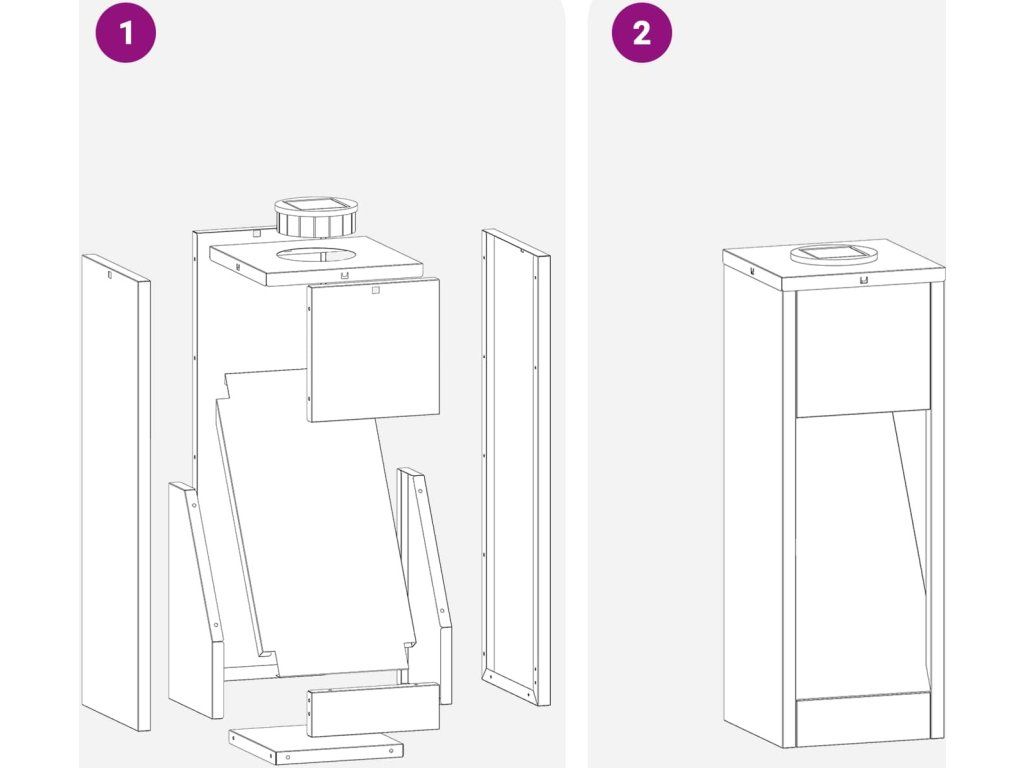 1

2