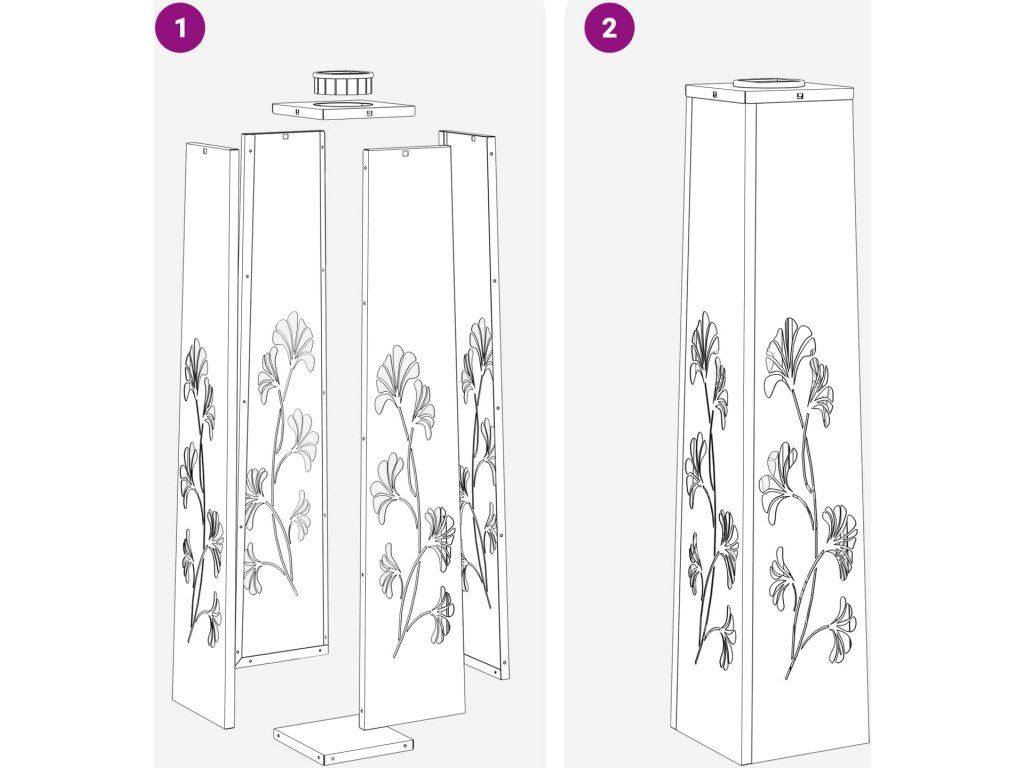 1

2