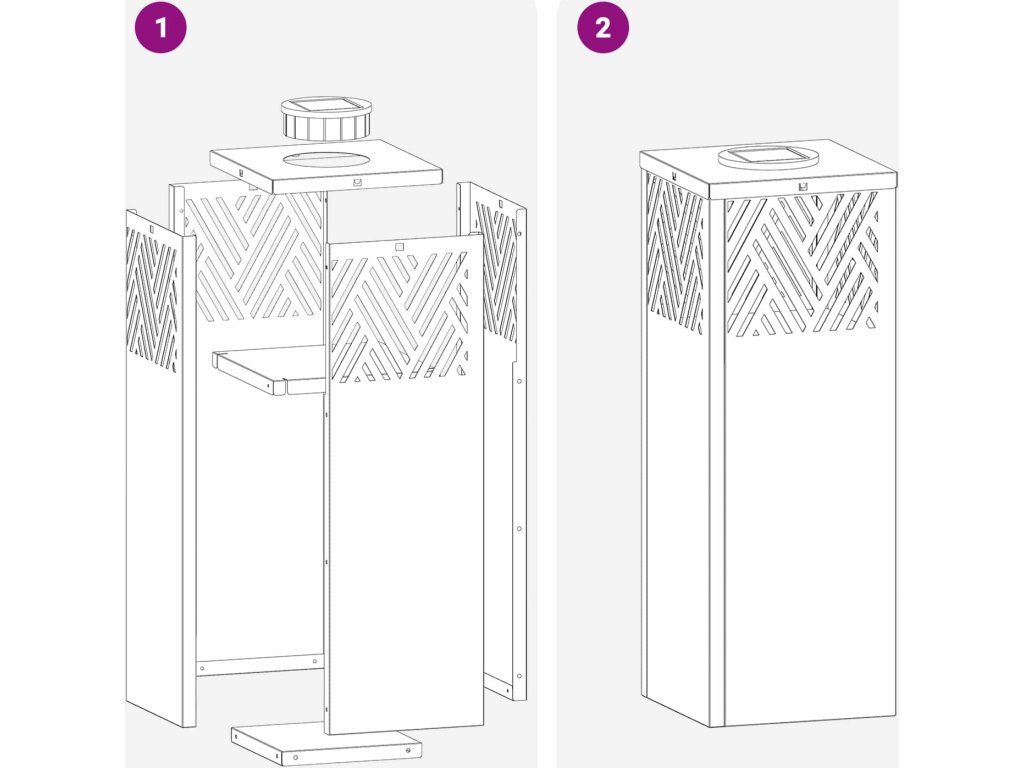 1

2